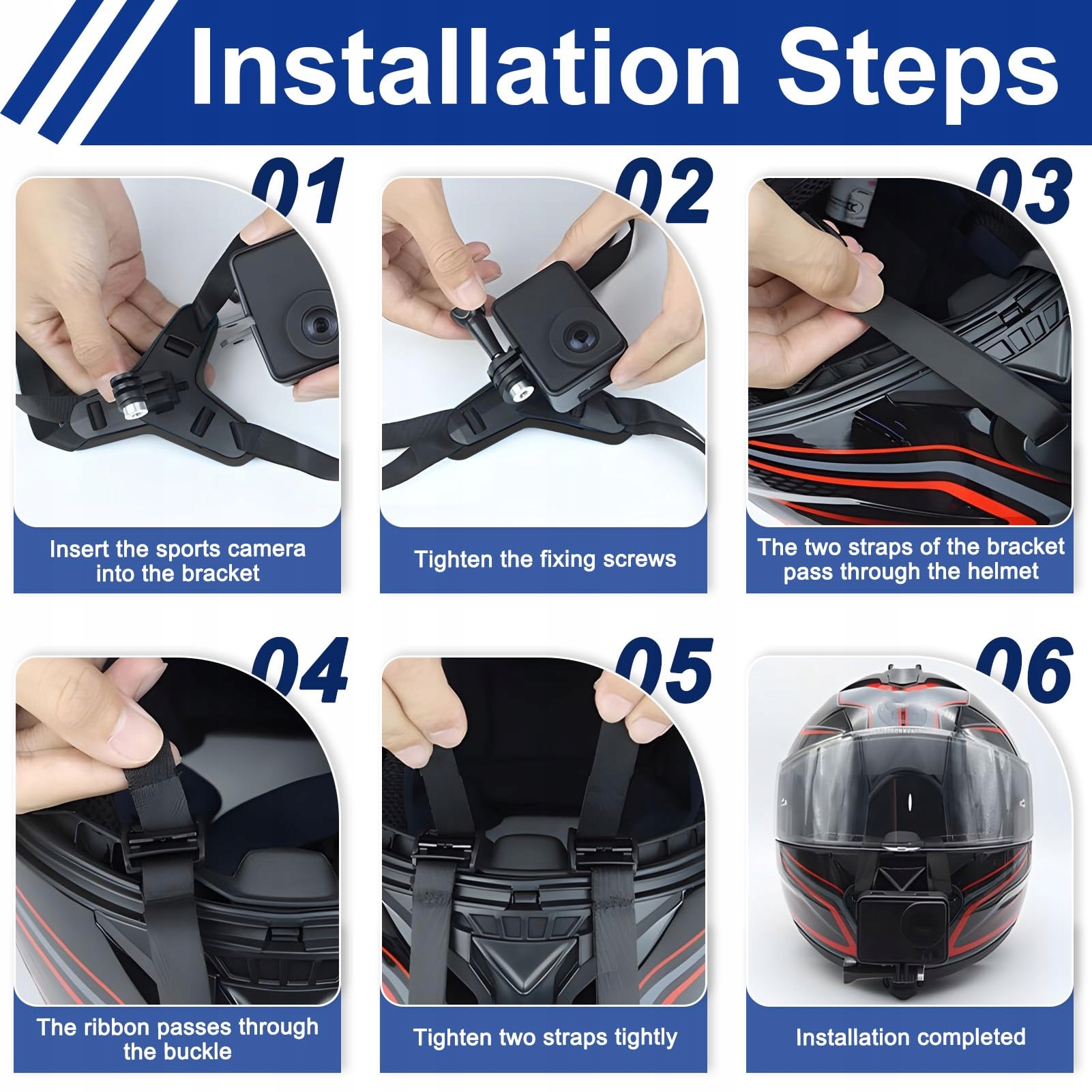 Installation Steps

01

Insert the sports camera into the bracket

02

Tighten the fixing screws

03

The two straps of the bracket pass through the helmet

04

The ribbon passes through the buckle

05

Tighten two straps tightly

06

Installation completed