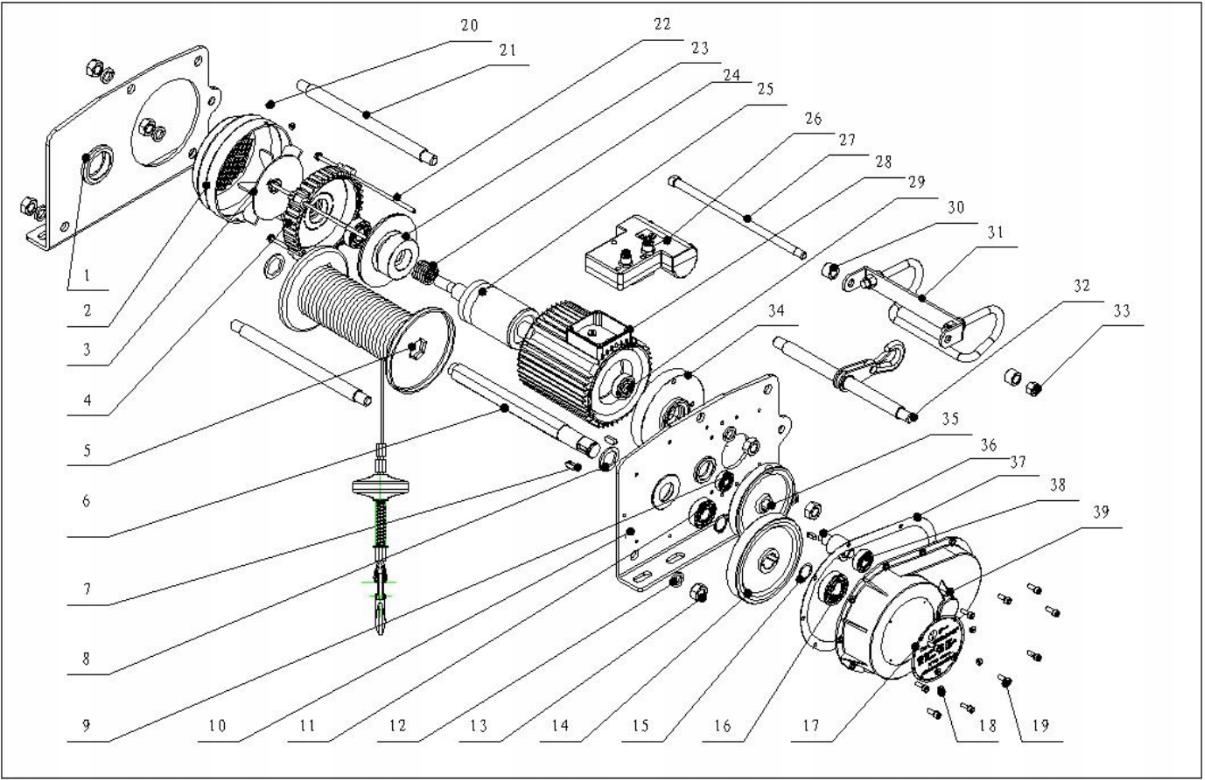 20
21
22
23
24
25
26
27
28
29
30
31
32
33
34
35
36
37
38
39
1
2
3
4
5
6
7
8
9
10
11
12
13
14
15
16
17
18
19