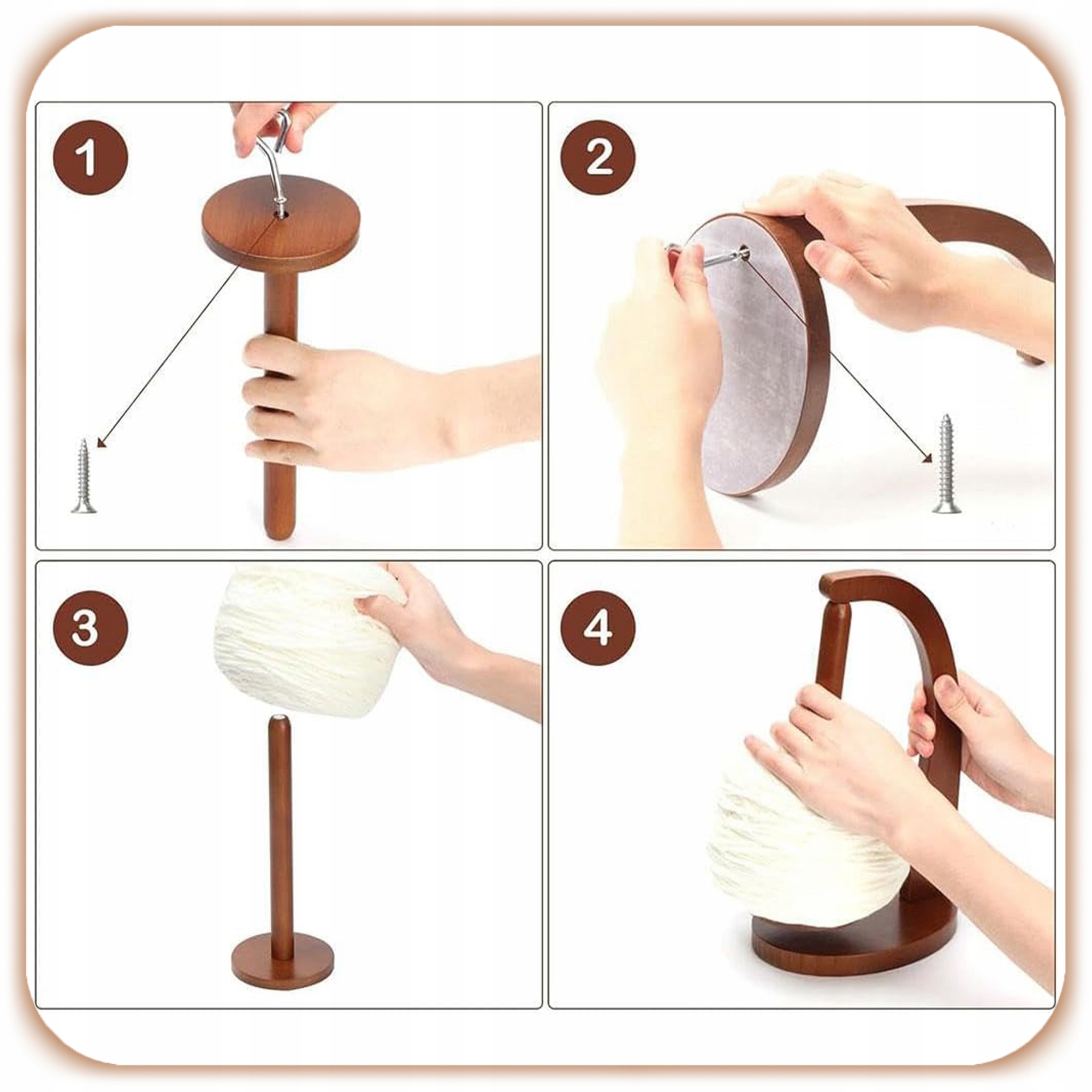 1

2

3

4