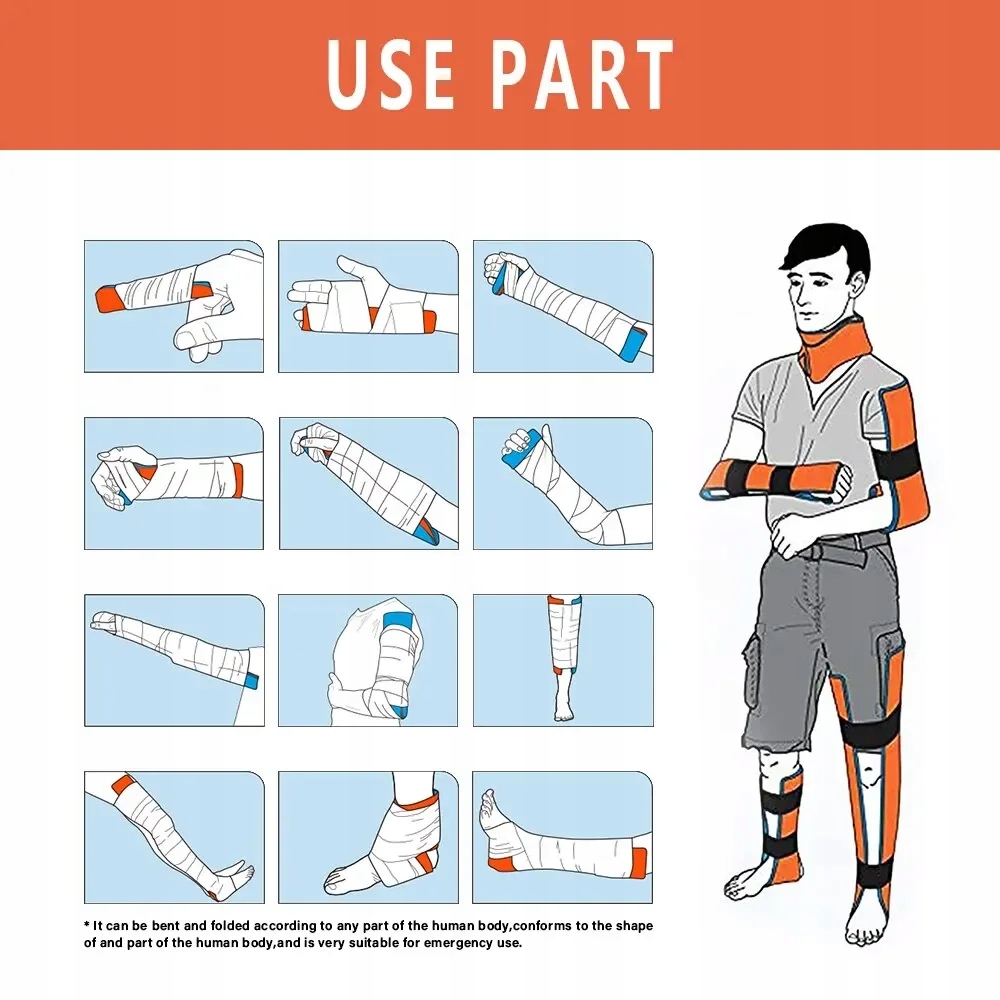 USE PART

* It can be bent and folded according to any part of the human body,conforms to the shape of and part of the human body,and is very suitable for emergency use.