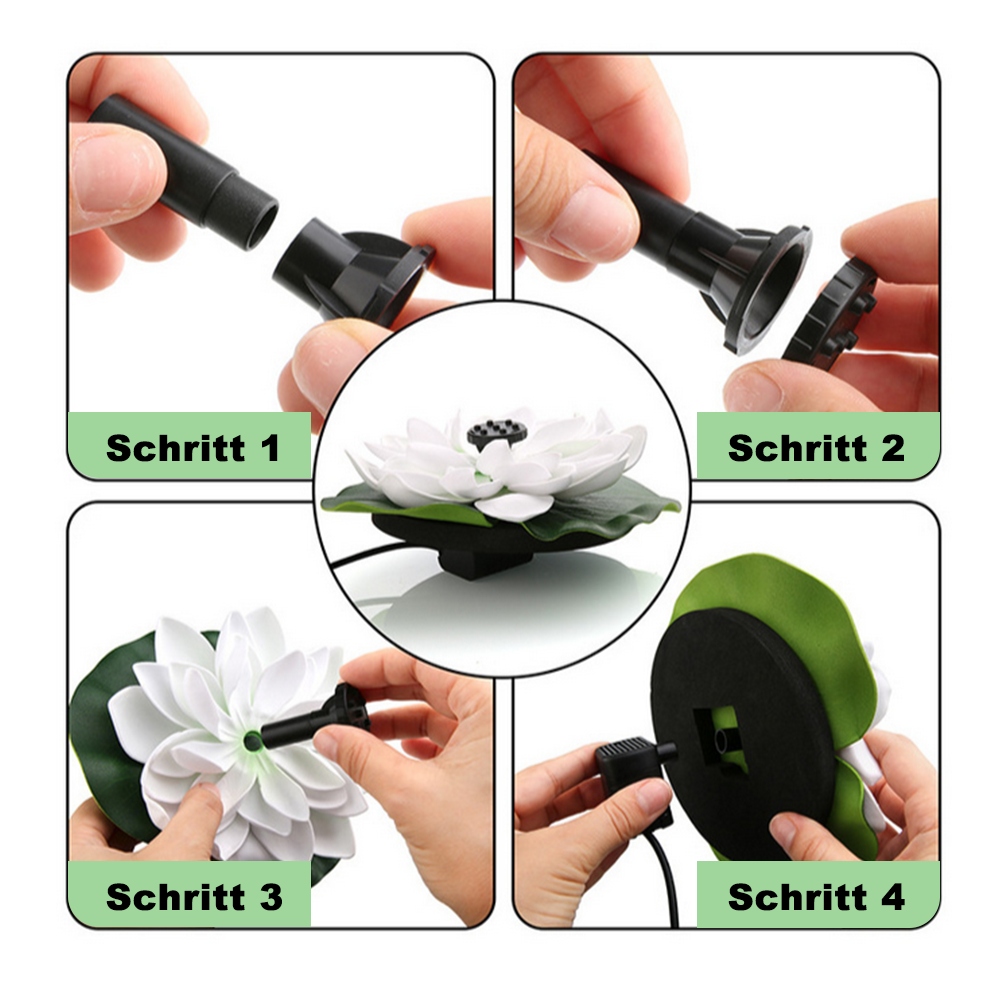 Schritt 1

Schritt 2

Schritt 3

Schritt 4