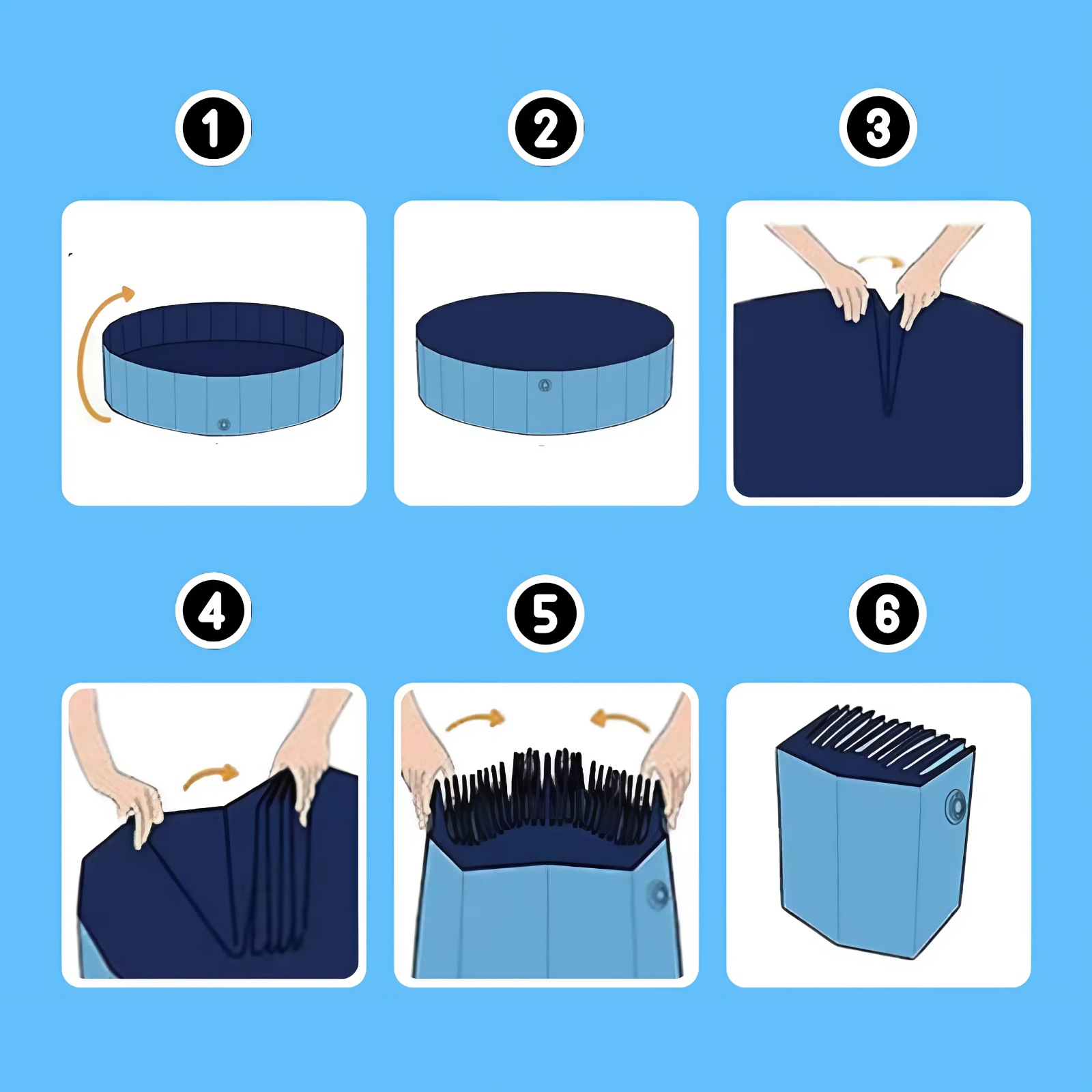 1
2
3
4
5
6