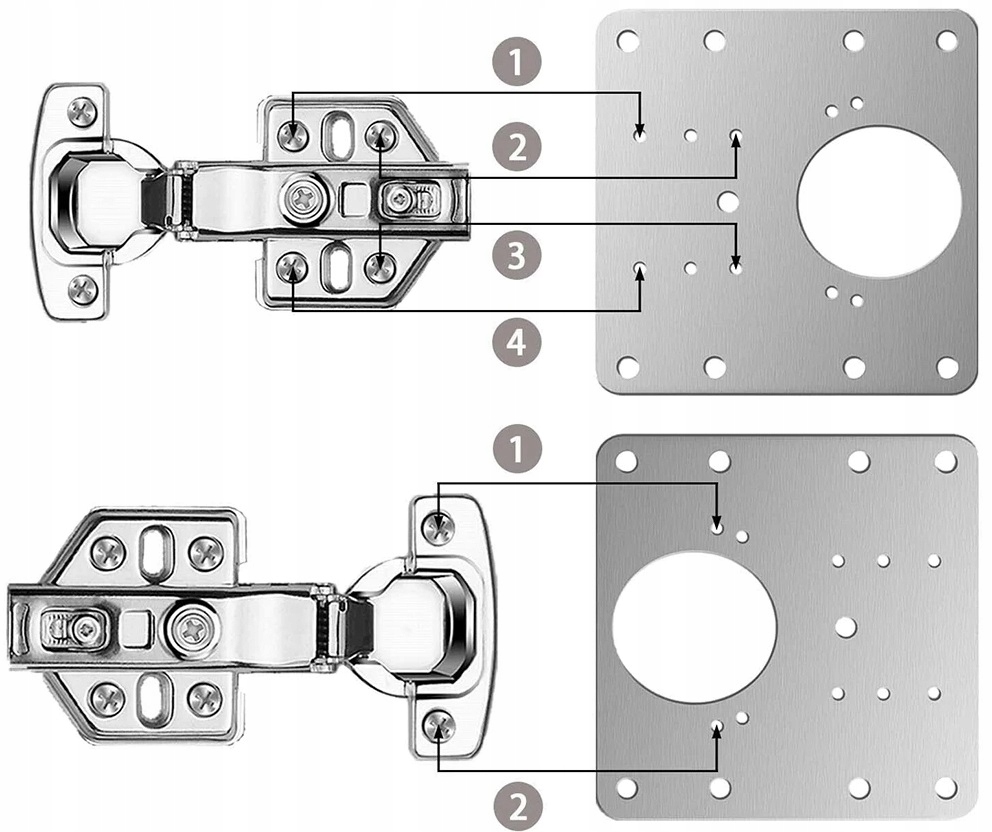 1
2
3
4
1
2