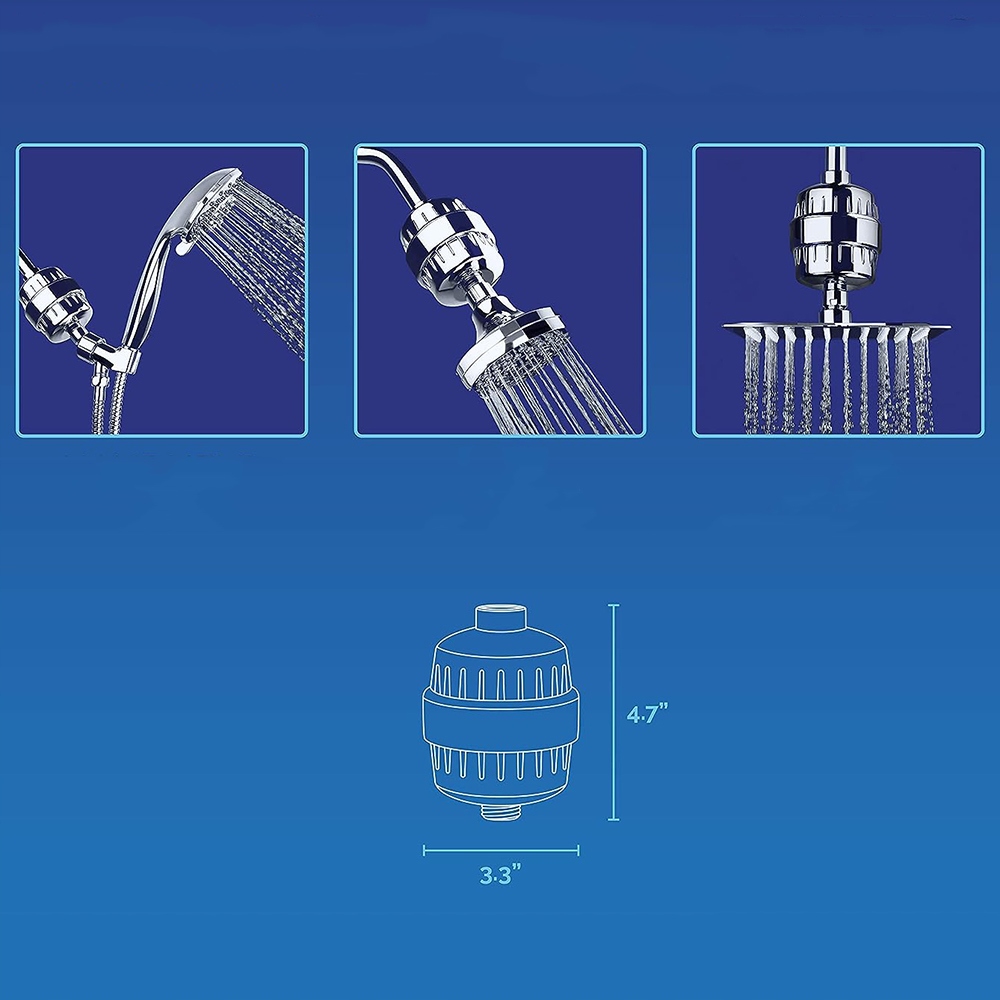 4.7"

3.3"