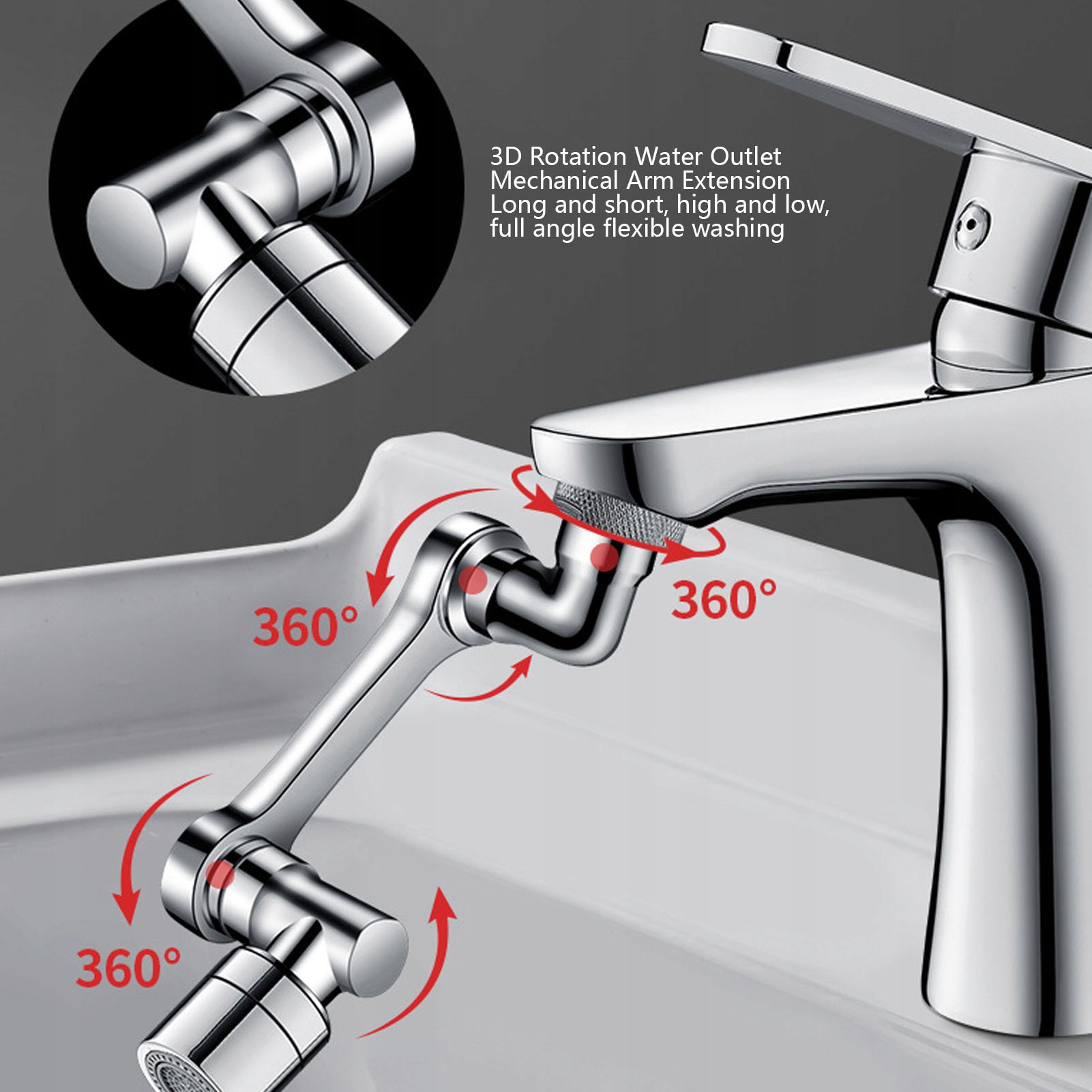 3D Rotation Water Outlet
Mechanical Arm Extension
Long and short, high and low, full angle flexible washing

360°

360°

360°