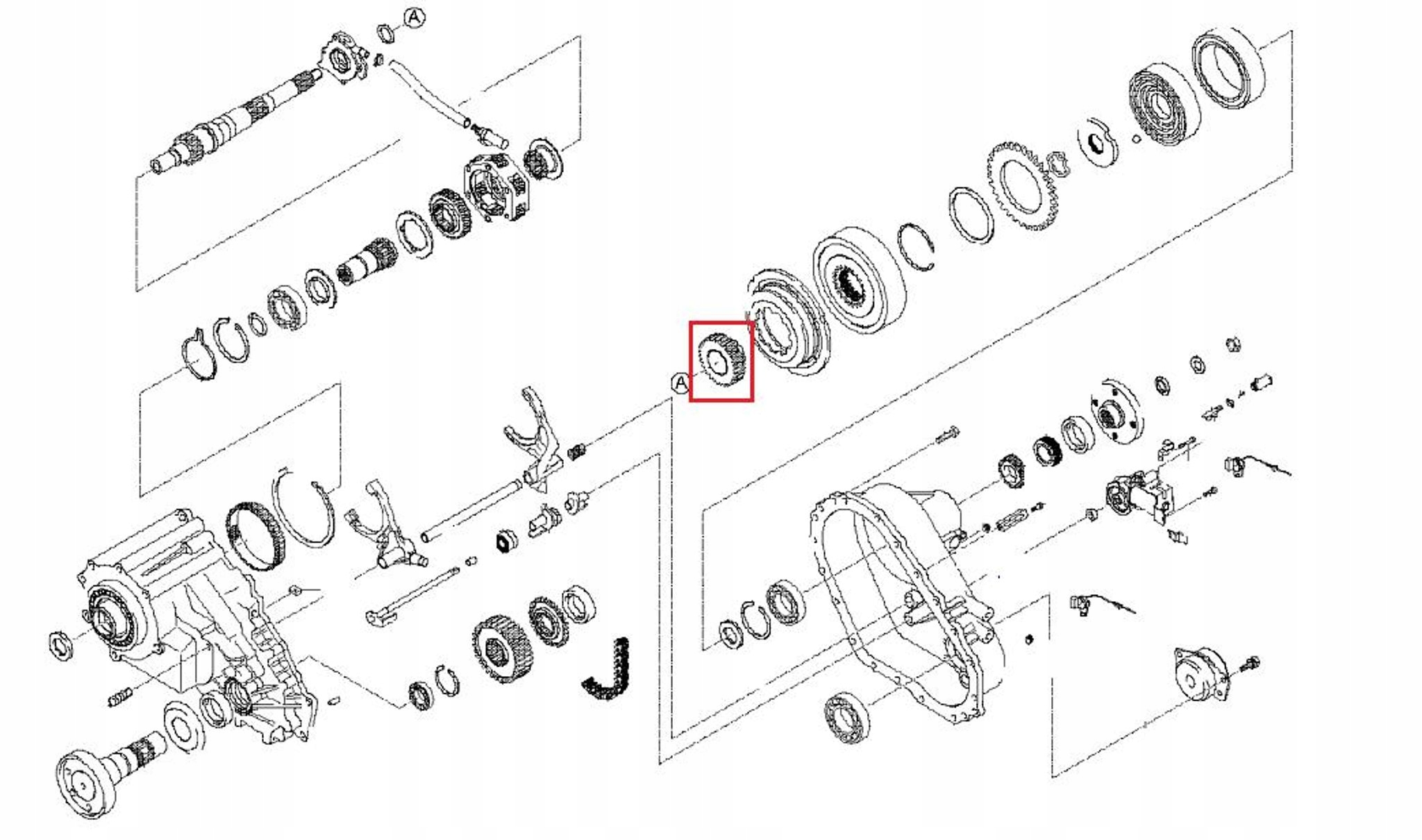 A

A