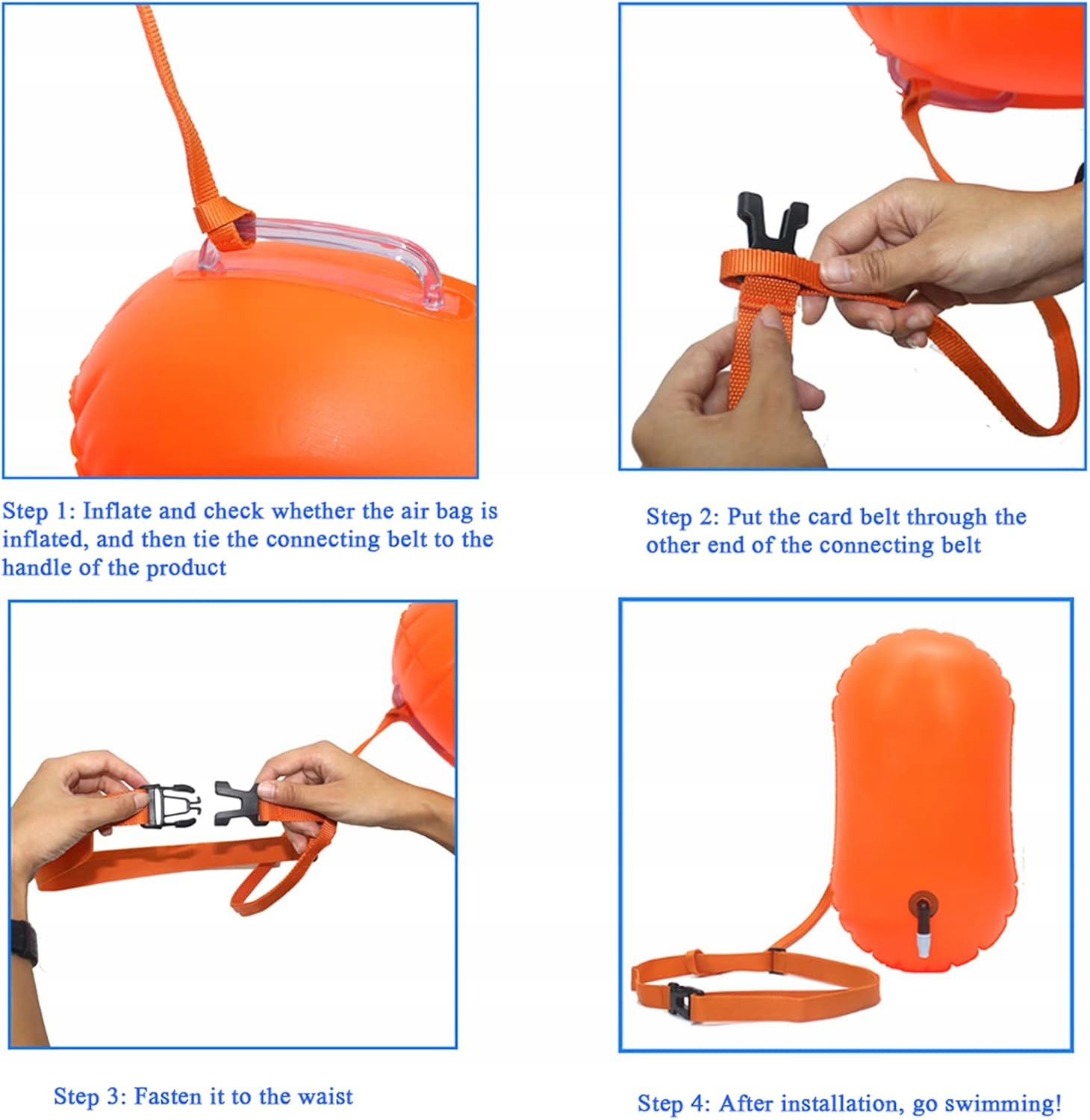 Step 1: Inflate and check whether the air bag is inflated, and then tie the connecting belt to the handle of the product

Step 2: Put the card belt through the other end of the connecting belt

Step 3: Fasten it to the waist

Step 4: After installation, go swimming!