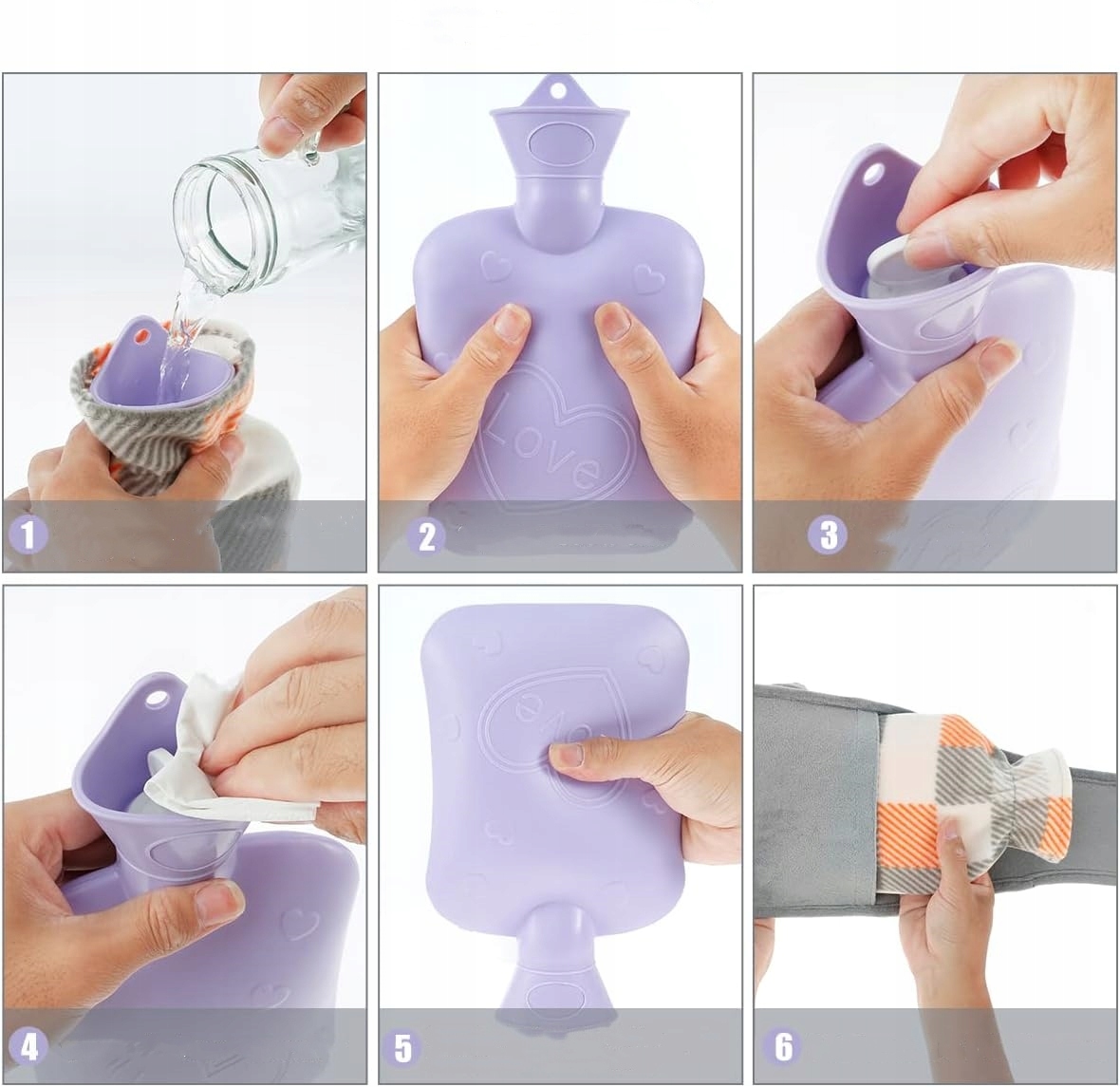 1

Love

2

3

4

Love

5

6