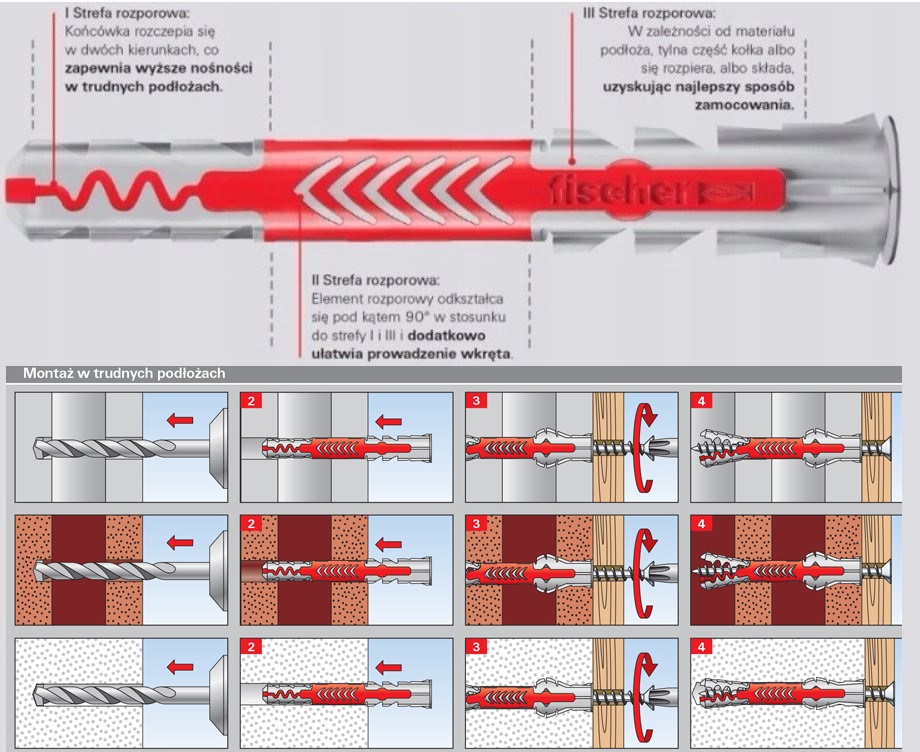 I Strefa rozporowa:
Końcówka rozczepia się w dwóch kierunkach, co **zapewnia wyższe nośności w trudnych podłożach.**

III Strefa rozporowa:
W zależności od materiału podłoża, tylna część kołka albo się rozpiera, albo składa, **uzyskując najlepszy sposób zamocowania.**

fischer

II Strefa rozporowa:
Element rozporowy odkształca się pod kątem 90° w stosunku do strefy I i III i **dodatkowo ułatwia prowadzenie wkręta.**

Montaż w trudnych podłożach

2

3

4

2

3

4

2

3

4