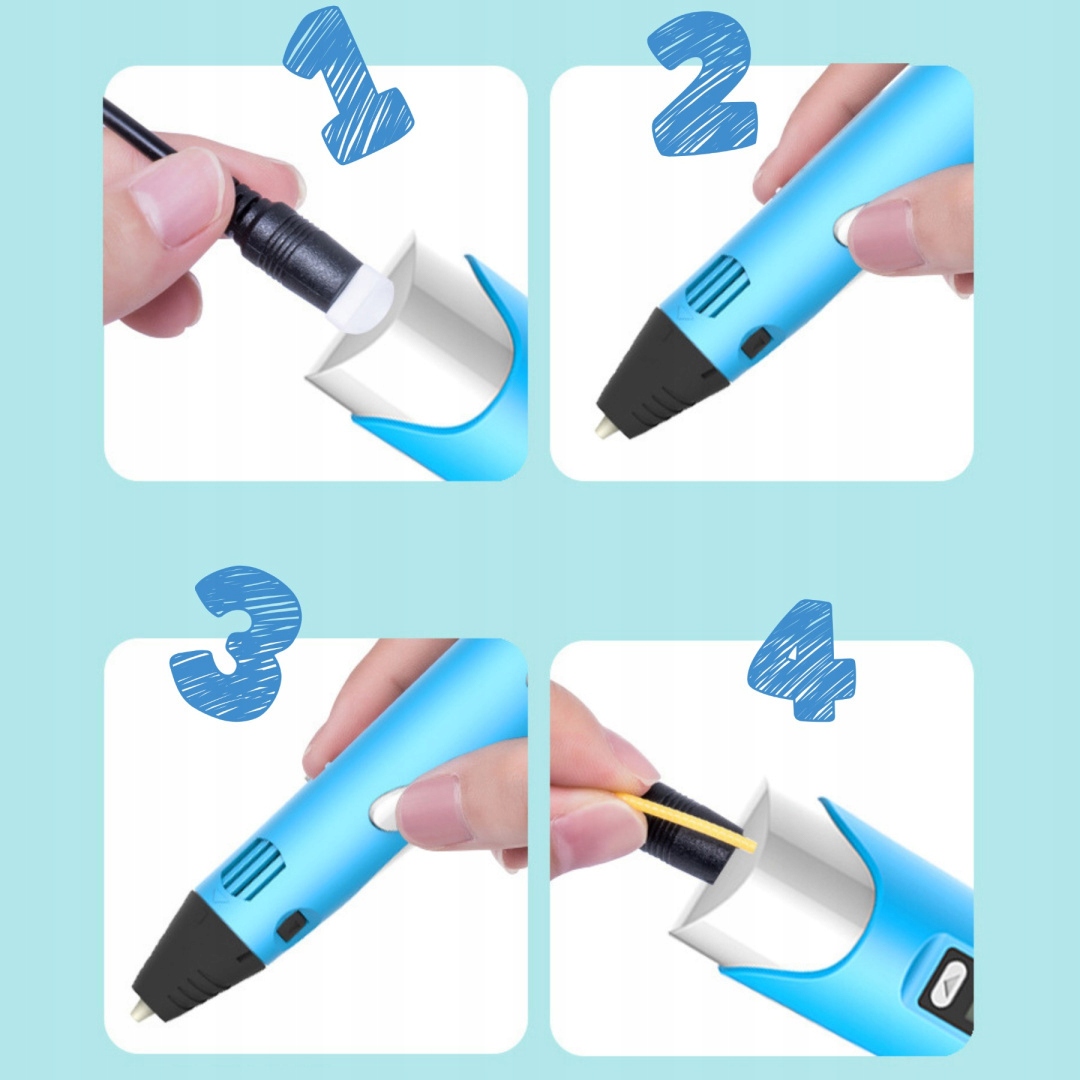 1

2

3

4