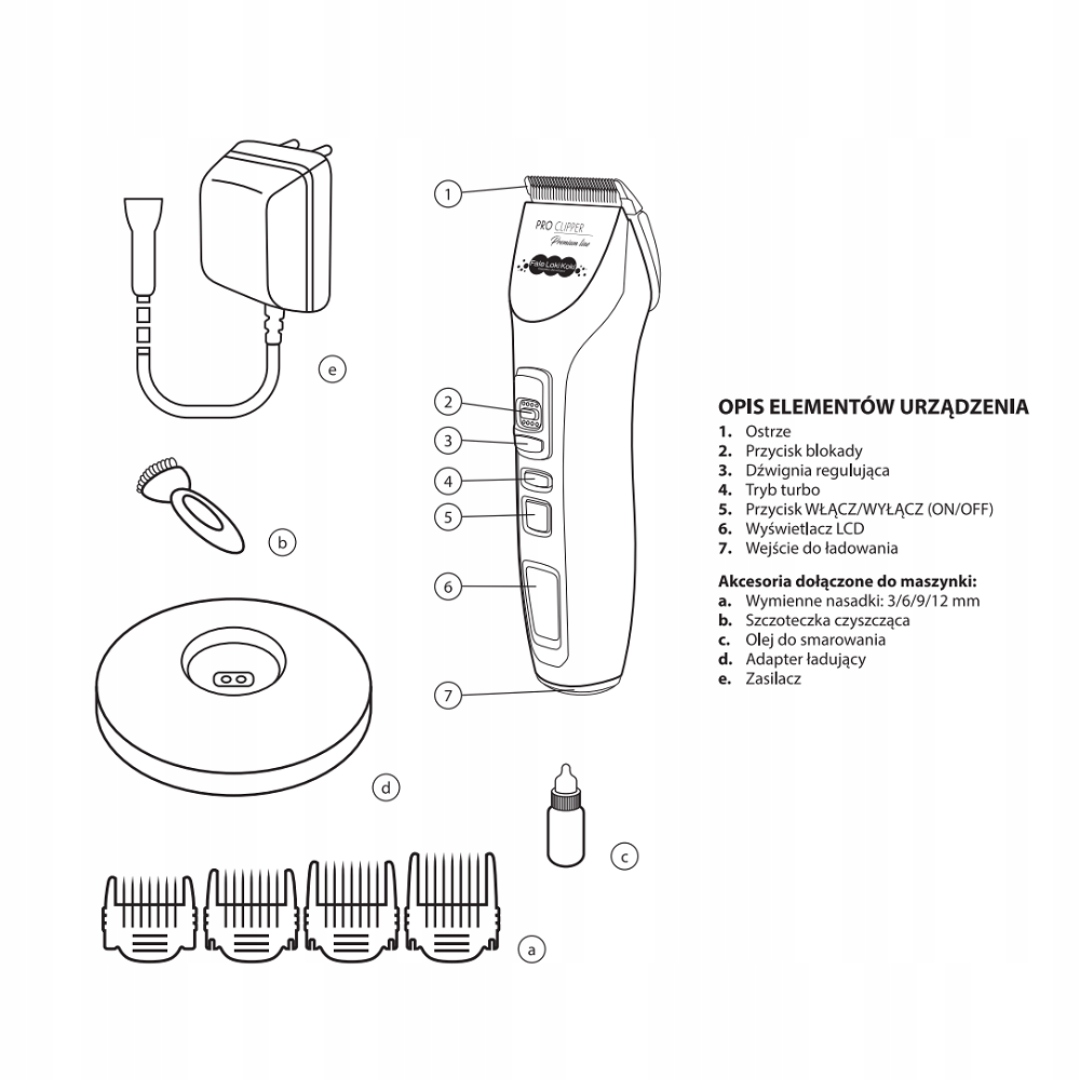 e

b

d

a

1

PRO CLIPPER
Premium line
Fale Loki Koki

2

3

4

5

6

7

c

OPIS ELEMENTÓW URZĄDZENIA
1. Ostrze
2. Przycisk blokady
3. Dźwignia regulująca
4. Tryb turbo
5. Przycisk WŁĄCZ/WYŁĄCZ (ON/OFF)
6. Wyświetlacz LCD
7. Wejście do ładowania

Akcesoria dołączone do maszynki:
a. Wymienne nasadki: 3/6/9/12 mm
b. Szczoteczka czyszcząca
c. Olej do smarowania
d. Adapter ładujący
e. Zasilacz