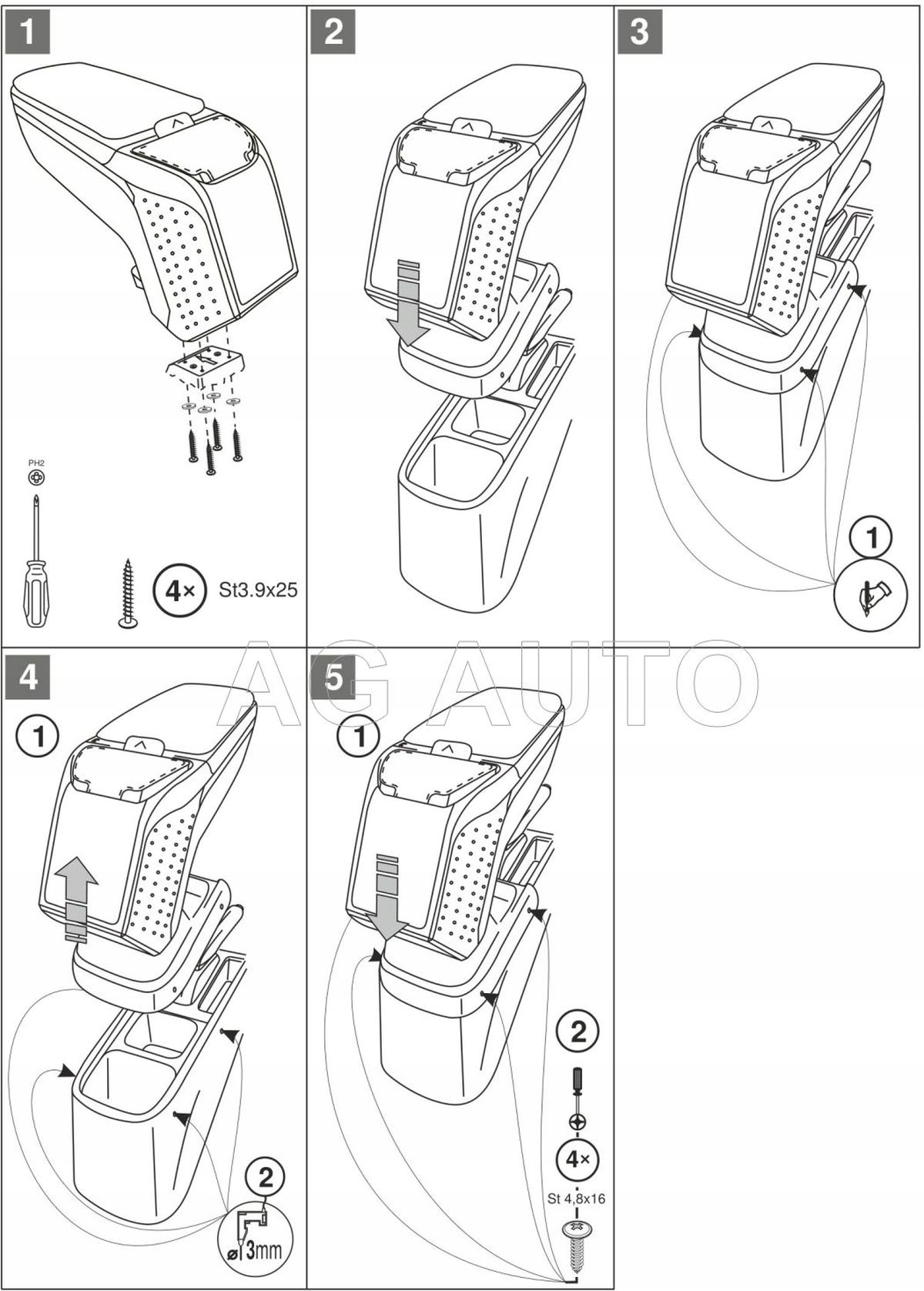 1

PH2

4× St3.9x25

2

3

1

AG AUTO

4

1

2

ø 3mm

5

1

2

4×

St 4,8x16