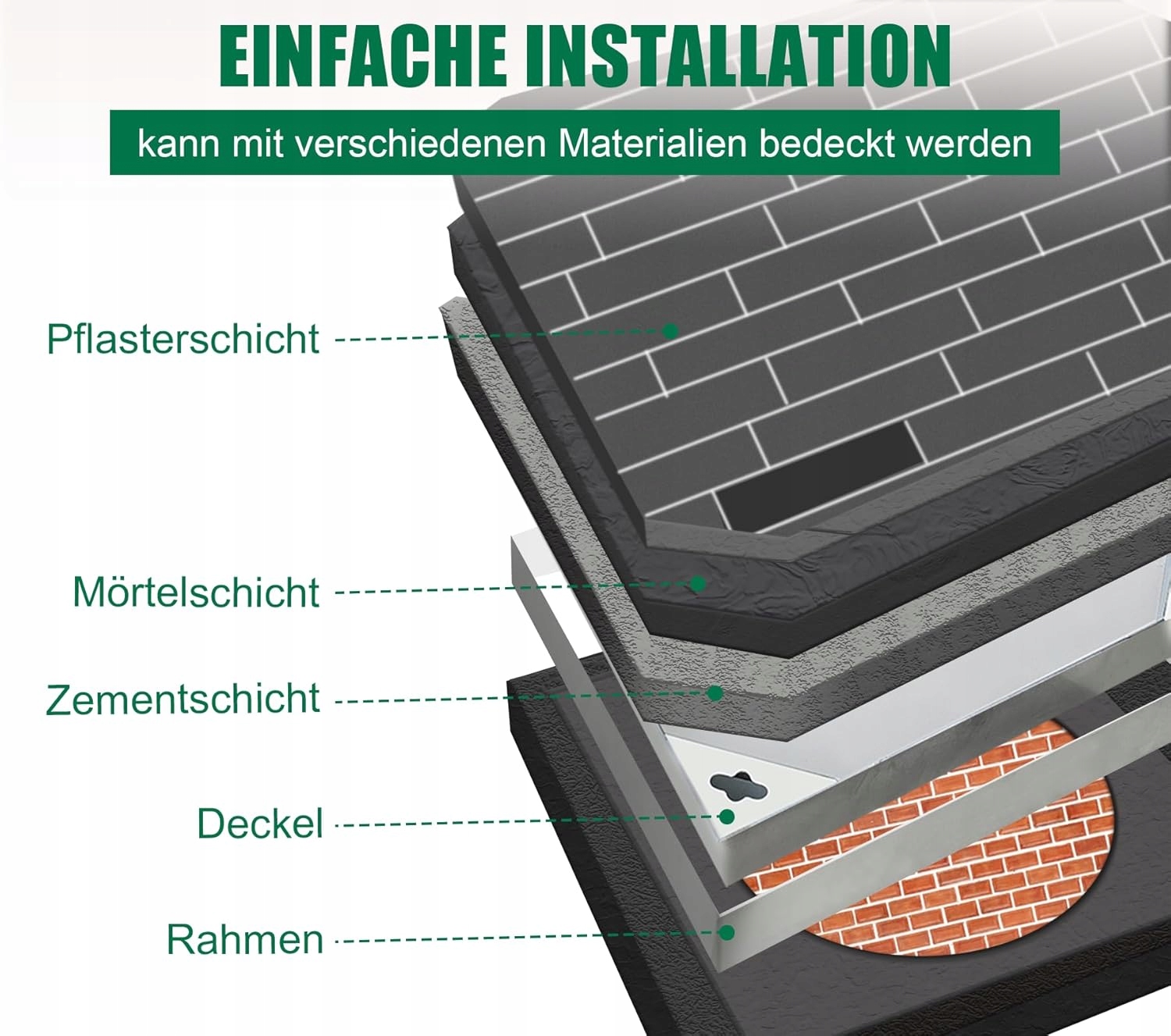 EINFACHE INSTALLATION

kann mit verschiedenen Materialien bedeckt werden

Pflasterschicht

Mörtelschicht

Zementschicht

Deckel

Rahmen