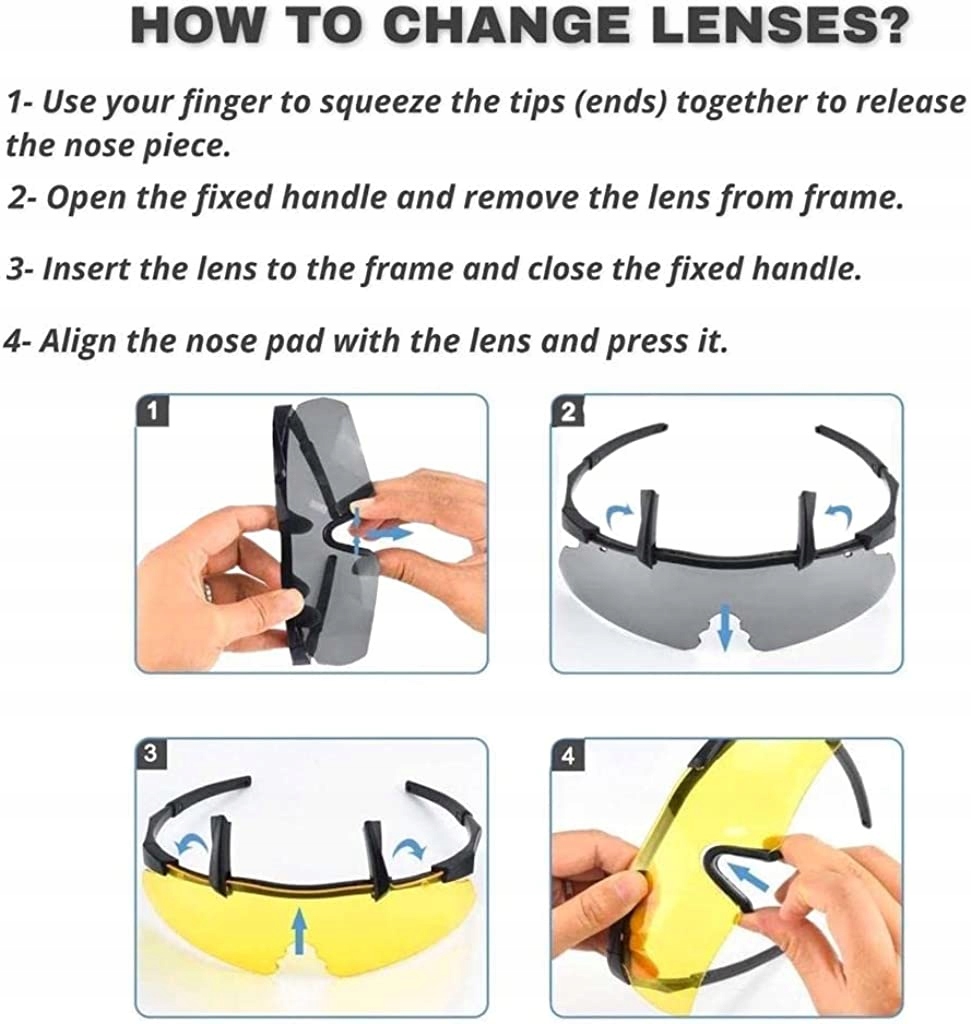 HOW TO CHANGE LENSES?

1- Use your finger to squeeze the tips (ends) together to release the nose piece.

2- Open the fixed handle and remove the lens from frame.

3- Insert the lens to the frame and close the fixed handle.

4- Align the nose pad with the lens and press it.

1

2

3

4