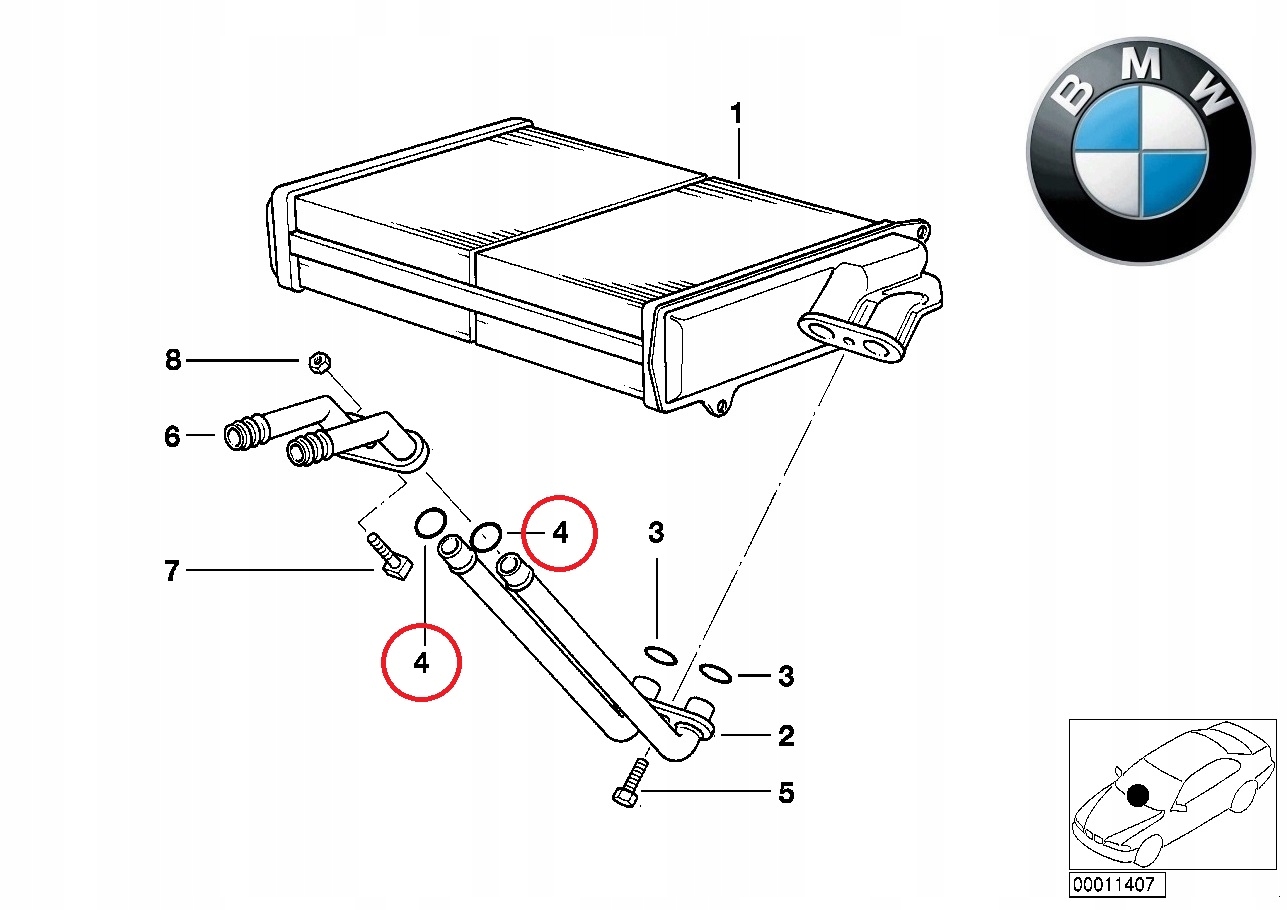 BMW

1

8

6

4

3

7

4

3

2

5

00011407