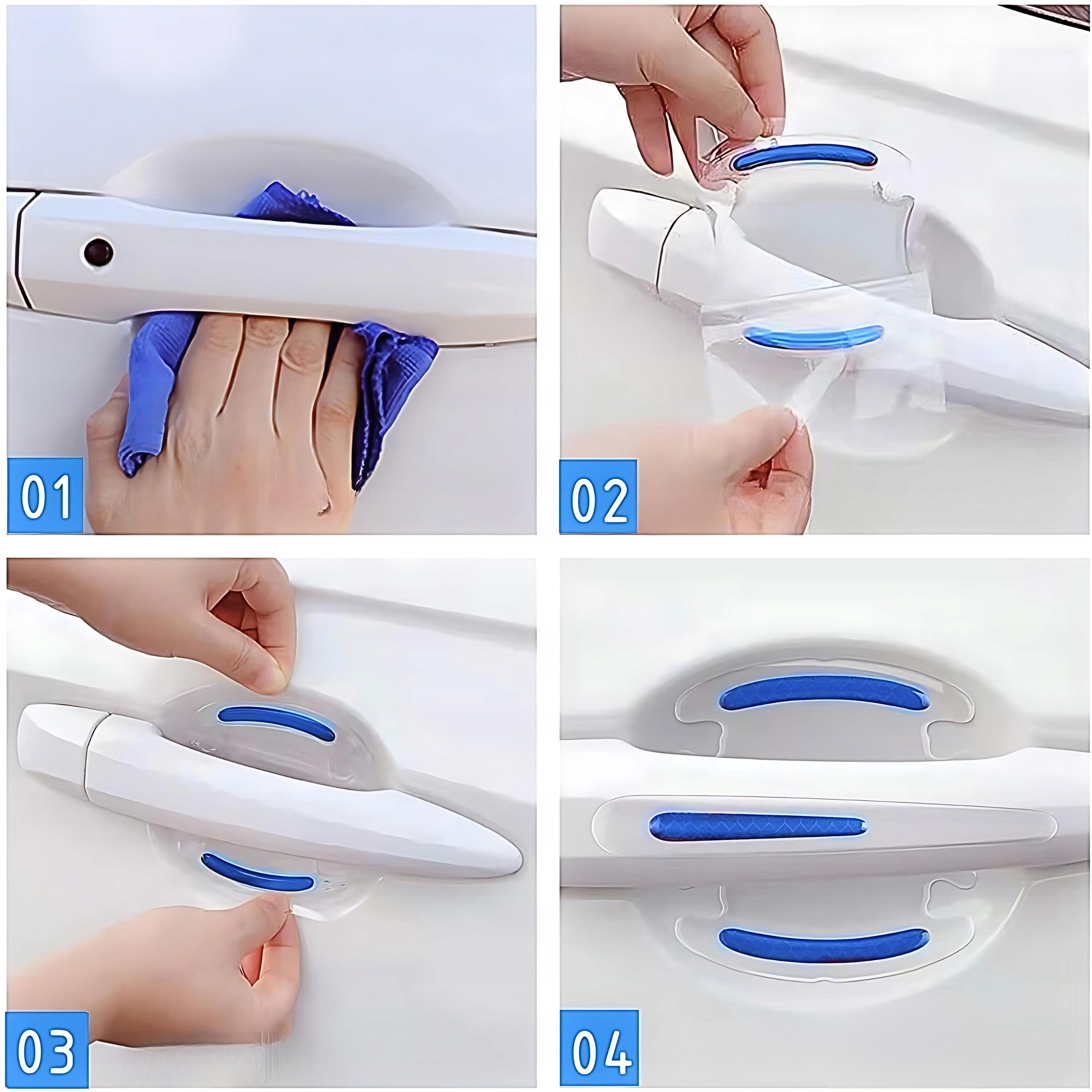 01

02

03

04