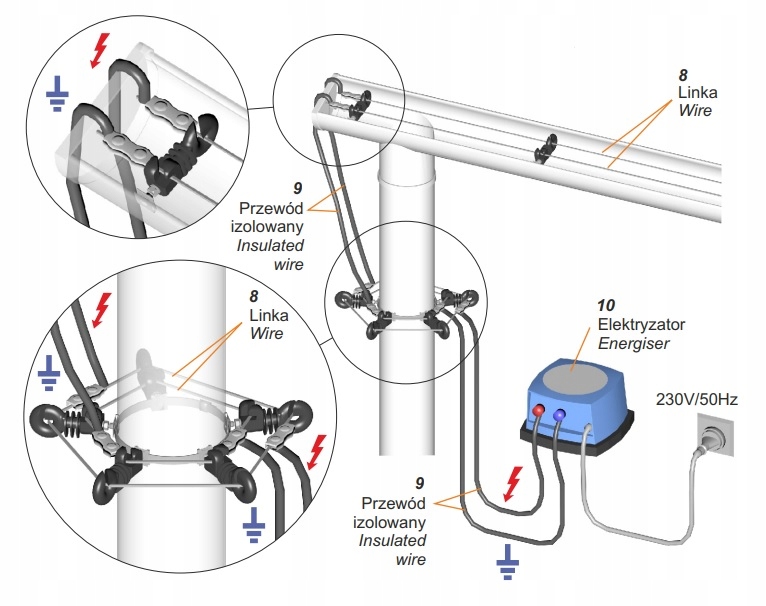 8
Linka
Wire

9
Przewód
izolowany
Insulated
wire

8
Linka
Wire

10
Elektryzator
Energiser

230V/50Hz

9
Przewód
izolowany
Insulated
wire