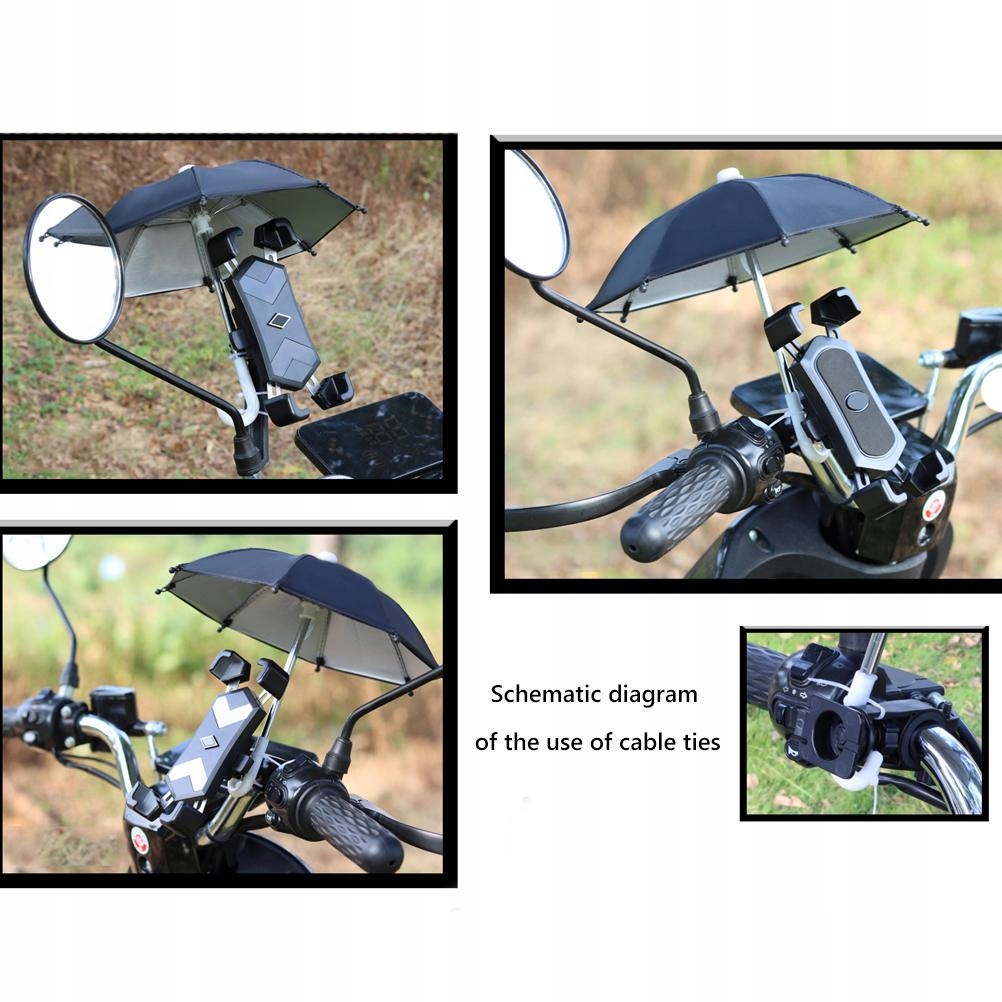 Schematic diagram
of the use of cable ties