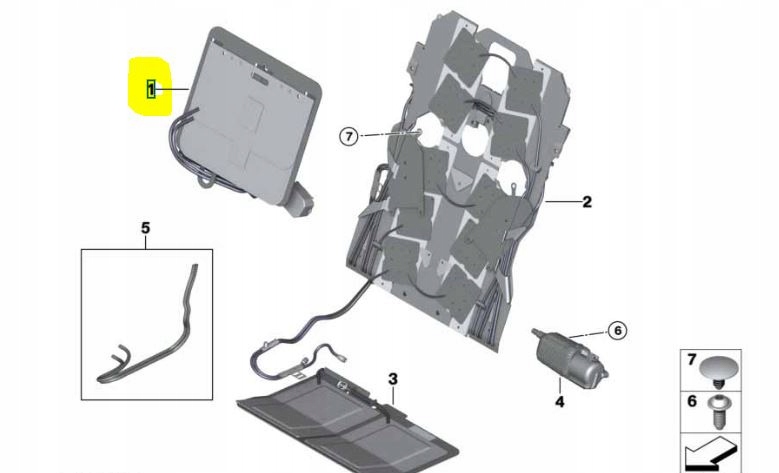 1
7
2
5
6
3
4
7
6