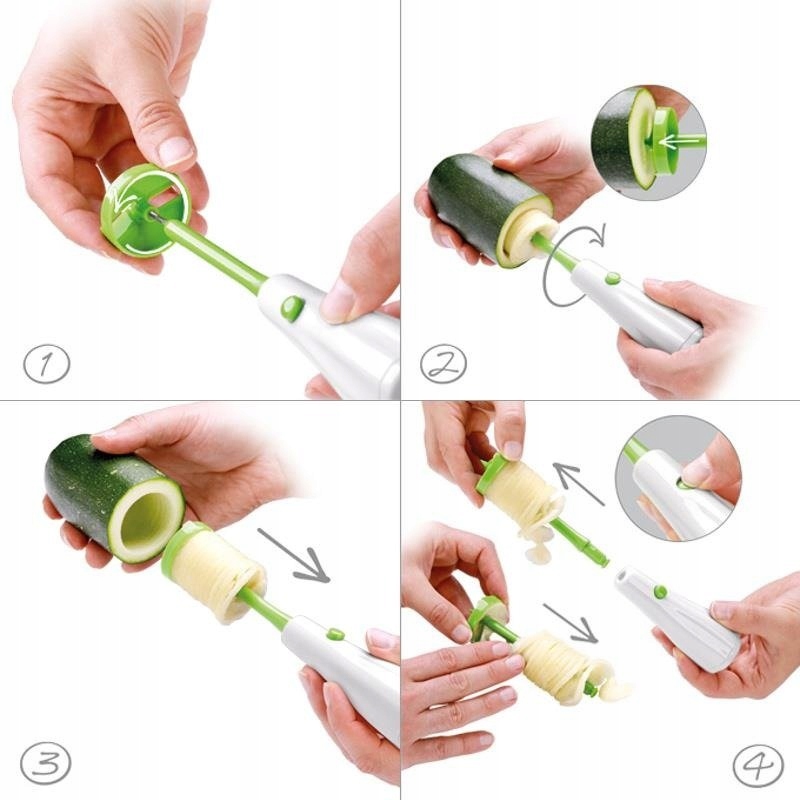 1

2

3

4