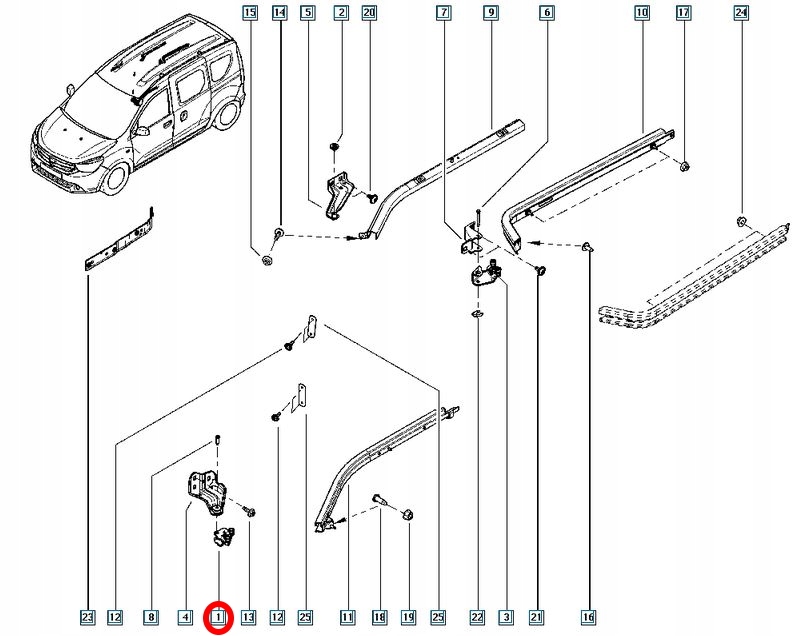 15 14 5 2 20 7 9 6 10 17 24

23 12 8 4 1 13 12 25 11 18 19 25 22 3 21 16