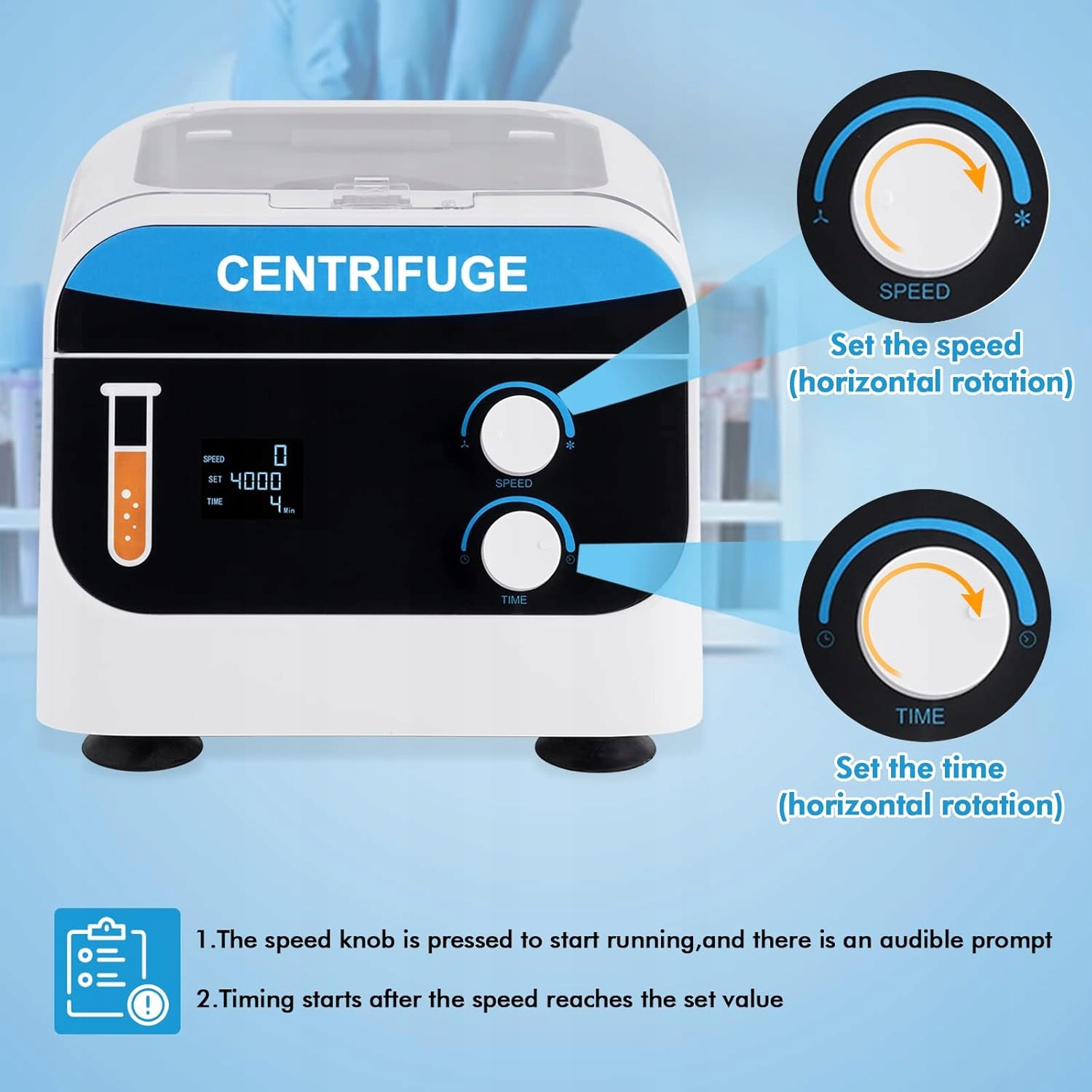 CENTRIFUGE

SPEED 0
SET 4000
TIME 4 Min

SPEED

TIME

SPEED

Set the speed (horizontal rotation)

TIME

Set the time (horizontal rotation)

1.The speed knob is pressed to start running,and there is an audible prompt

2.Timing starts after the speed reaches the set value