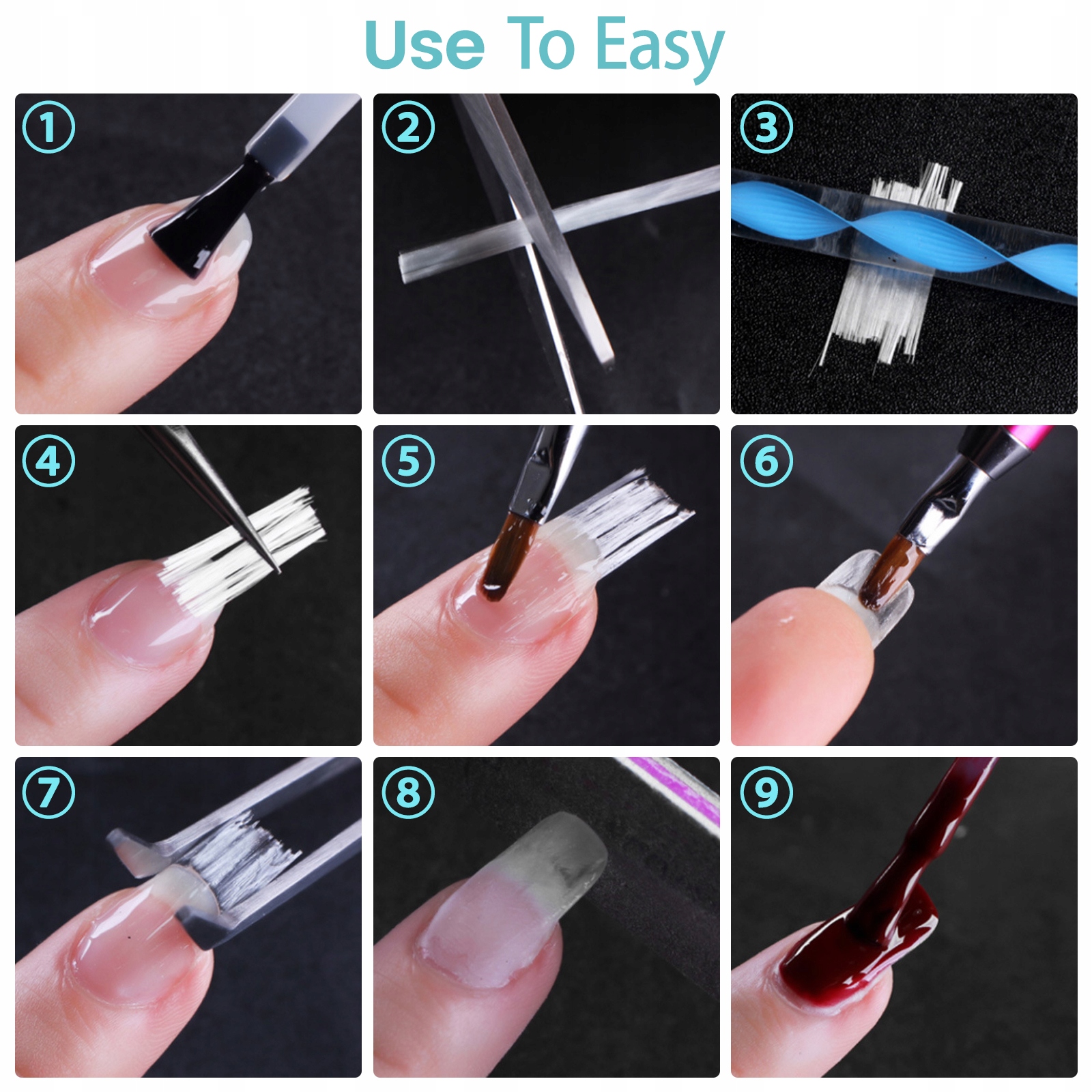 Use To Easy

①

②

③

④

⑤

⑥

⑦

⑧

⑨