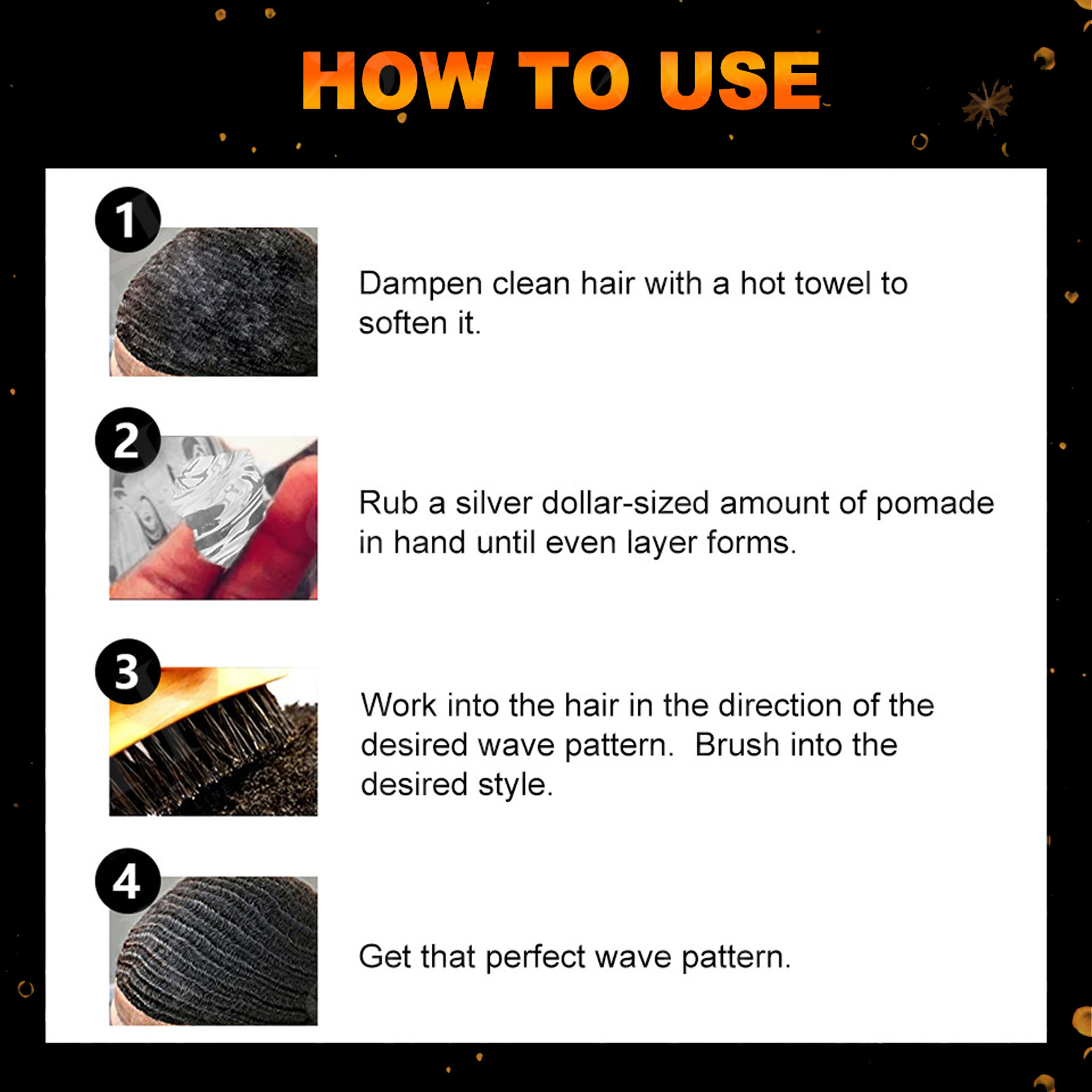 HOW TO USE

1

Dampen clean hair with a hot towel to soften it.

2

Rub a silver dollar-sized amount of pomade in hand until even layer forms.

3

Work into the hair in the direction of the desired wave pattern.  Brush into the desired style.

4

Get that perfect wave pattern.