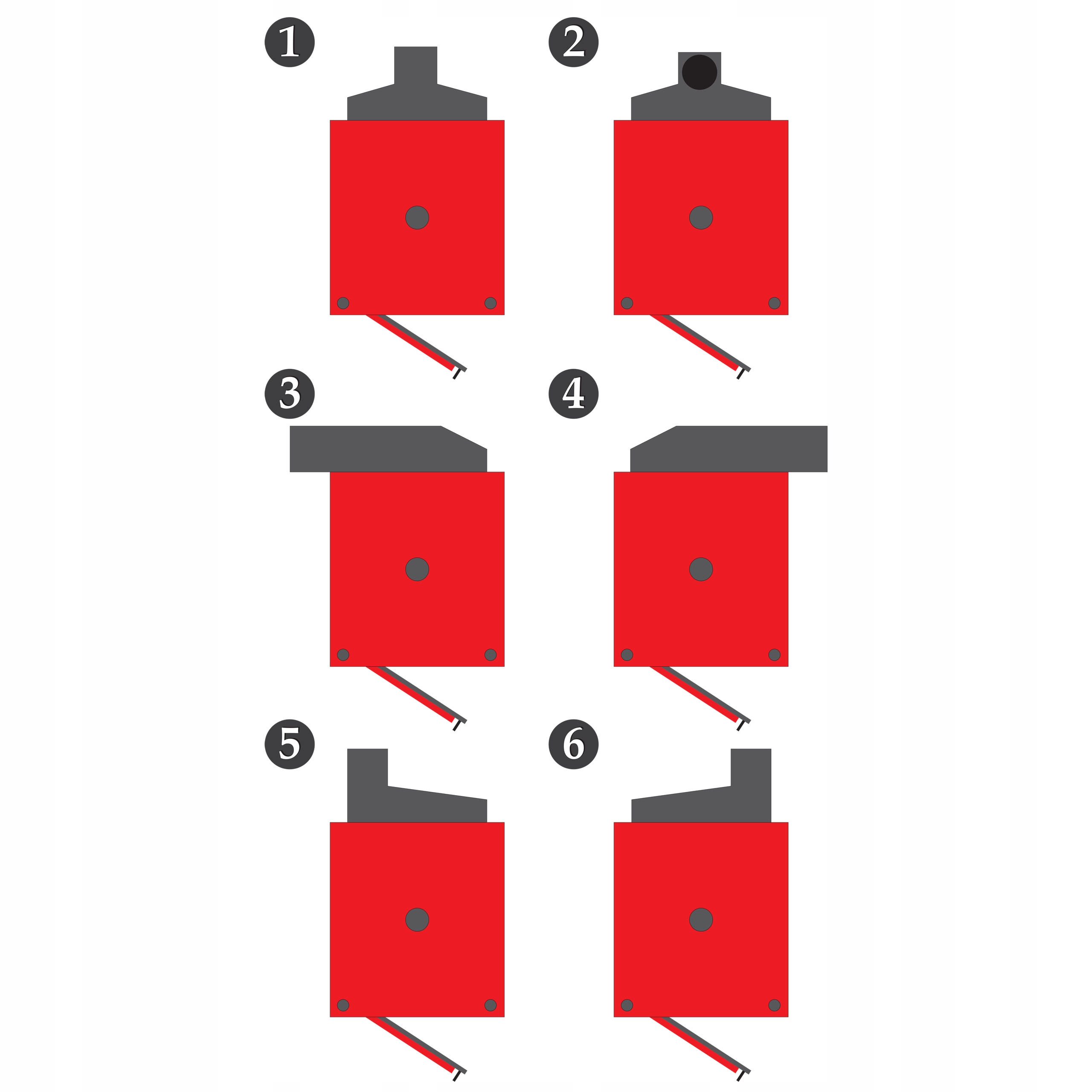 1
2
3
4
5
6