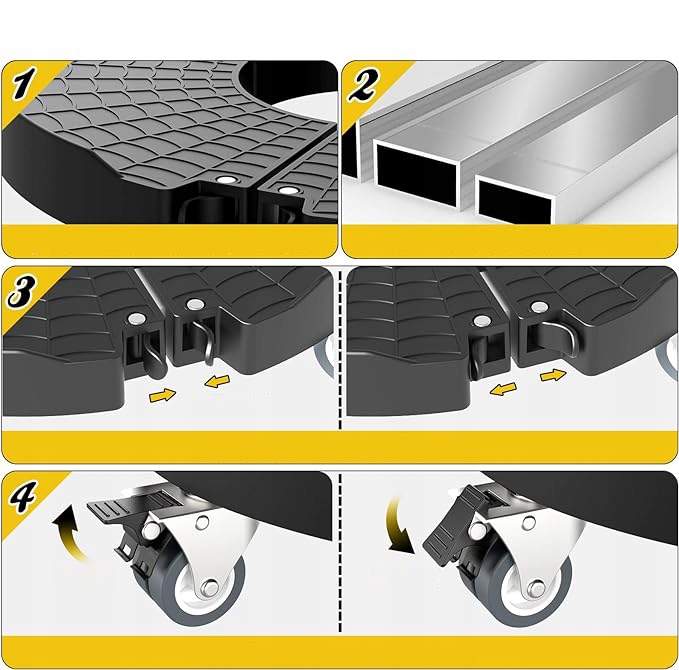 1
2
3
4