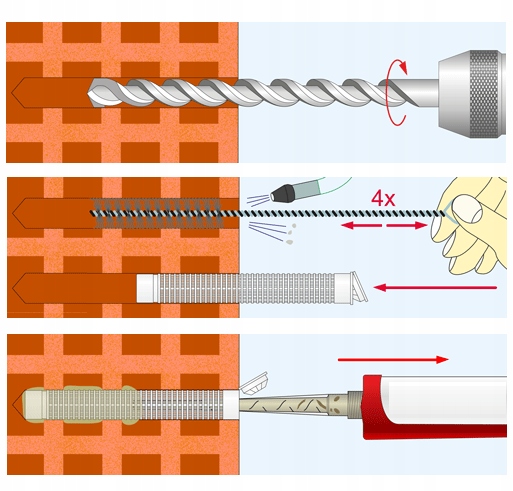 4x