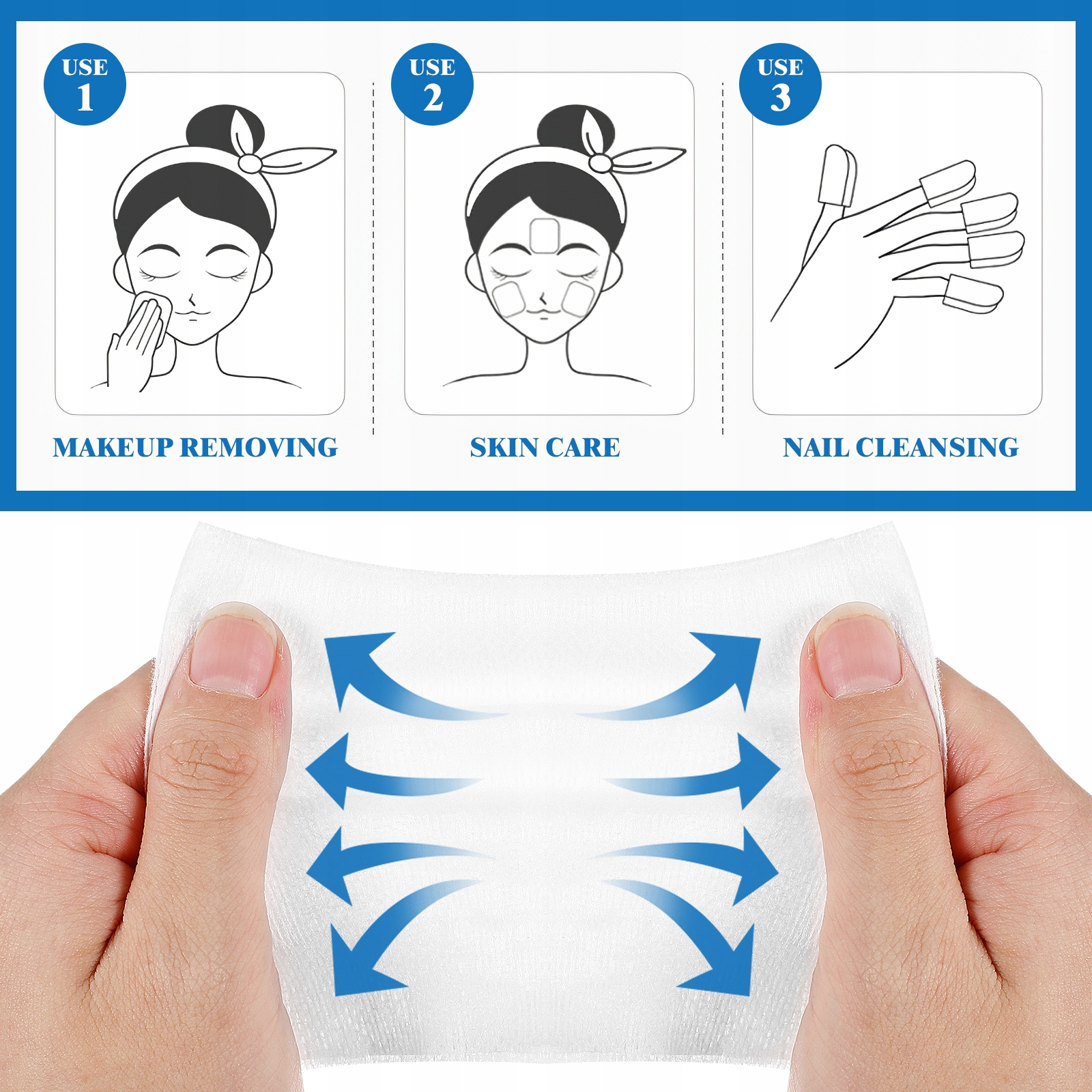 USE 1

MAKEUP REMOVING

USE 2

SKIN CARE

USE 3

NAIL CLEANSING