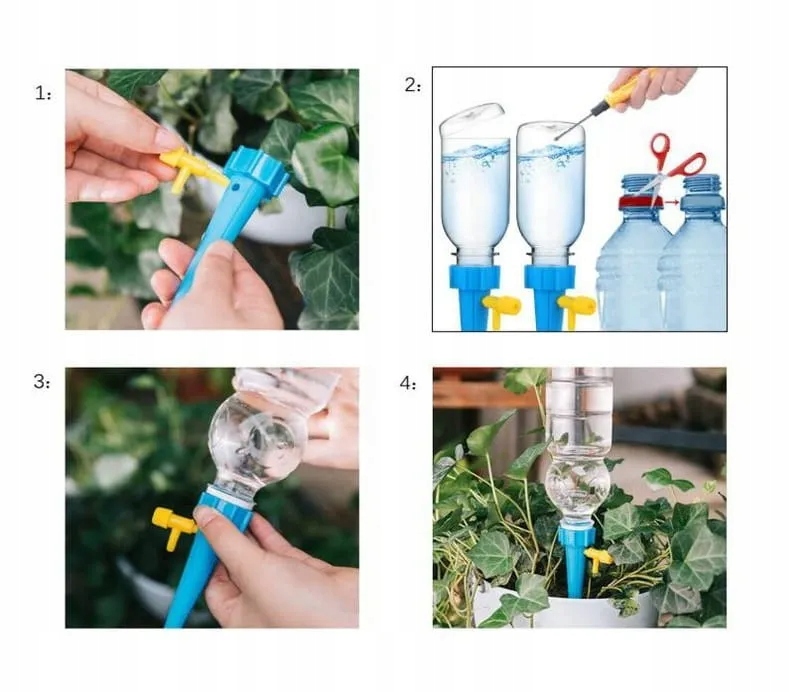 1:

2:

3:

4: