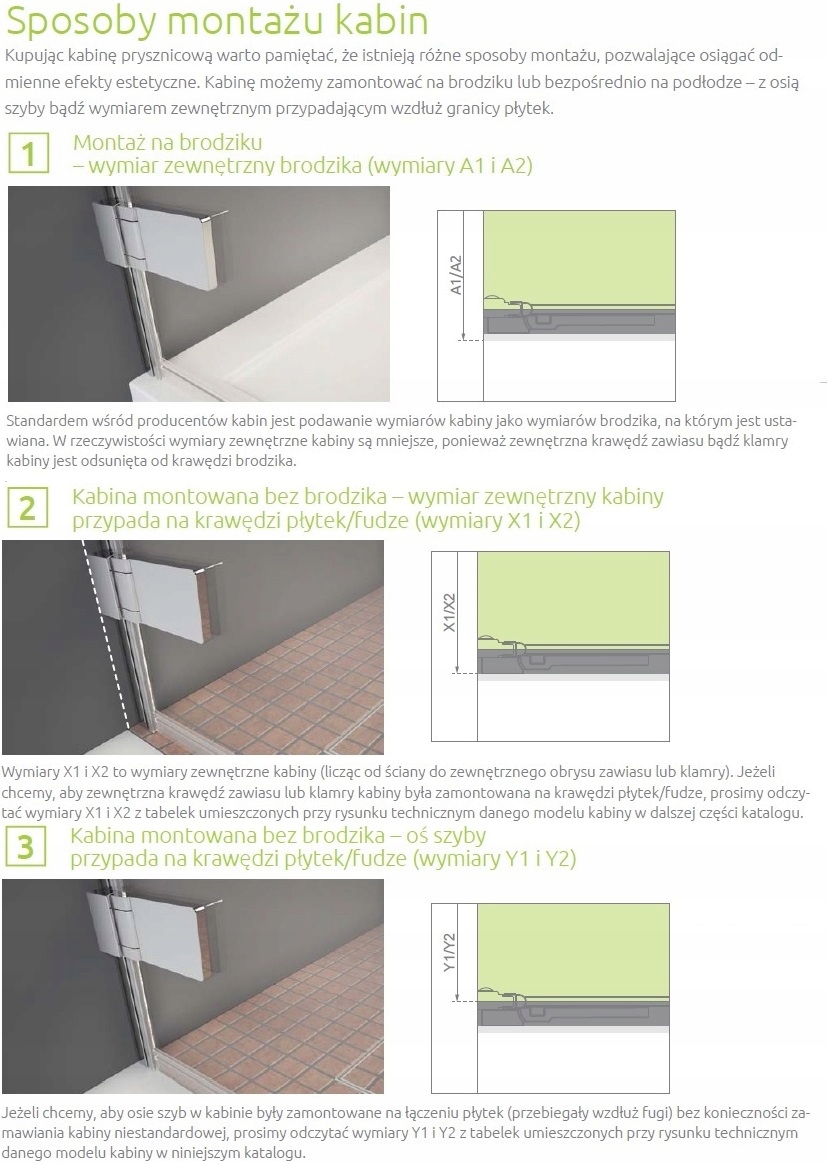 Sposoby montażu kabin

Kupując kabinę prysznicową warto pamiętać, że istnieją różne sposoby montażu, pozwalające osiągać odmienne efekty estetyczne. Kabinę możemy zamontować na brodziku lub bezpośrednio na podłodze – z osią szyby bądź wymiarem zewnętrznym przypadającym wzdłuż granicy płytek.

1 Montaż na brodziku – wymiar zewnętrzny brodzika (wymiary A1 i A2)

A1/A2

Standardem wśród producentów kabin jest podawanie wymiarów kabiny jako wymiarów brodzika, na którym jest ustawiana. W rzeczywistości wymiary zewnętrzne kabiny są mniejsze, ponieważ zewnętrzna krawędź zawiasu bądź klamry kabiny jest odsunięta od krawędzi brodzika.

2 Kabina montowana bez brodzika – wymiar zewnętrzny kabiny przypada na krawędzi płytek/fudze (wymiary X1 i X2)

X1/X2

Wymiary X1 i X2 to wymiary zewnętrzne kabiny (licząc od ściany do zewnętrznego obrysu zawiasu lub klamry). Jeżeli chcemy, aby zewnętrzna krawędź zawiasu lub klamry kabiny była zamontowana na krawędzi płytek/fudze, prosimy odczytać wymiary X1 i X2 z tabelek umieszczonych przy rysunku technicznym danego modelu kabiny w dalszej części katalogu.

3 Kabina montowana bez brodzika – oś szyby przypada na krawędzi płytek/fudze (wymiary Y1 i Y2)

Y1/Y2

Jeżeli chcemy, aby osie szyb w kabinie były zamontowane na łączeniu płytek (przebiegały wzdłuż fugi) bez konieczności zamawiania kabiny niestandardowej, prosimy odczytać wymiary Y1 i Y2 z tabelek umieszczonych przy rysunku technicznym danego modelu kabiny w niniejszym katalogu.