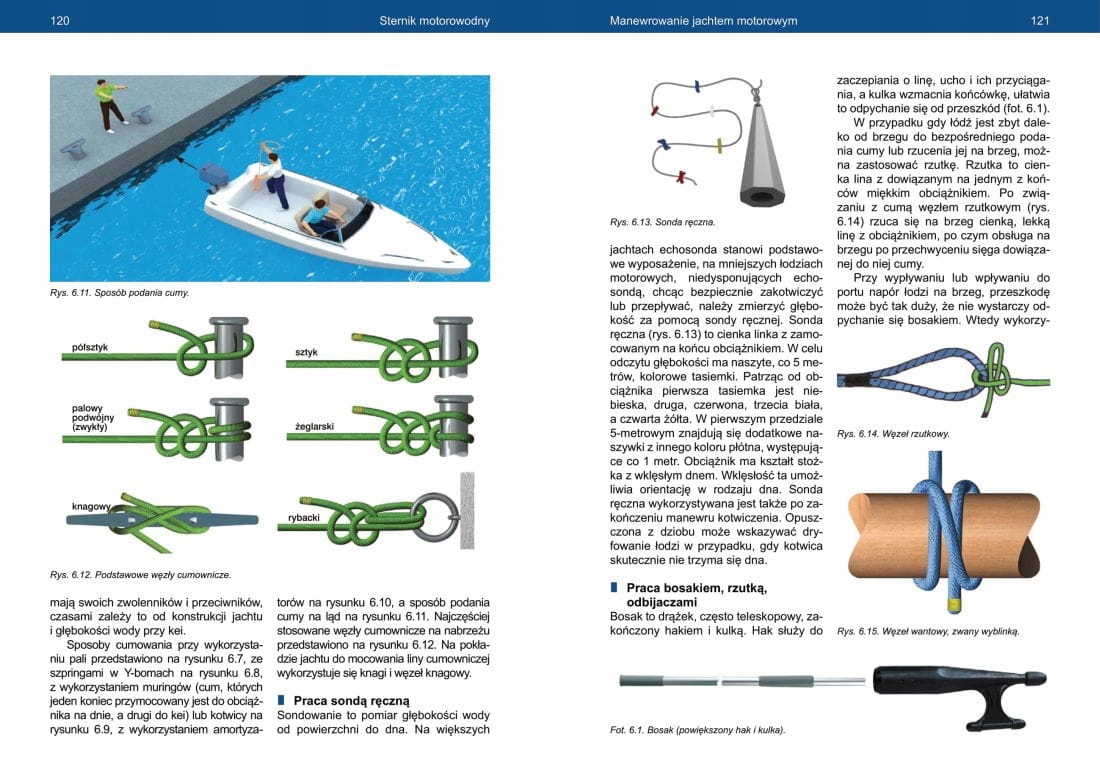 120

Sternik motorowodny

Rys. 6.11. Sposób podania cumy.

półsztyk

sztyk

palowy podwójny (zwykły)

żeglarski

knagowy

rybacki

Rys. 6.12. Podstawowe węzły cumownicze.

mają swoich zwolenników i przeciwników, czasami zależy to od konstrukcji jachtu i głębokości wody przy kei.

Sposoby cumowania przy wykorzystaniu pali przedstawiono na rysunku 6.7, ze szpringami w Y-bomach na rysunku 6.8, z wykorzystaniem muringów (cum, których jeden koniec przymocowany jest do obciążnika na dnie, a drugi do kei) lub kotwicy na rysunku 6.9, z wykorzystaniem amortyzatorów na rysunku 6.10, a sposób podania cumy na ląd na rysunku 6.11. Najczęściej stosowane węzły cumownicze na nabrzeżu przedstawiono na rysunku 6.12. Na pokładzie jachtu do mocowania liny cumowniczej wykorzystuje się knagi i węzeł knagowy.

Praca sondą ręczną

Sondowanie to pomiar głębokości wody od powierzchni do dna. Na większych

Manewrowanie jachtem motorowym

121

Rys. 6.13. Sonda ręczna.

jachtach echosonda stanowi podstawowe wyposażenie, na mniejszych łodziach motorowych, niedysponujących echosondą, chcąc bezpiecznie zakotwiczyć lub przepływać, należy zmierzyć głębokość za pomocą sondy ręcznej. Sonda ręczna (rys. 6.13) to cienka linka z zamocowanym na końcu obciążnikiem. W celu odczytu głębokości ma naszyte, co 5 metrów, kolorowe tasiemki. Patrząc od obciążnika pierwsza tasiemka jest niebieska, druga, czerwona, trzecia biała, a czwarta żółta. W pierwszym przedziale 5-metrowym znajdują się dodatkowe naszywki z innego koloru płótna, występujące co 1 metr. Obciążnik ma kształt stożka z wklęsłym dnem. Wklęsłość ta umożliwia orientację w rodzaju dna. Sonda ręczna wykorzystywana jest także po zakończeniu manewru kotwiczenia. Opuszczona z dziobu może wskazywać dryfowanie łodzi w przypadku, gdy kotwica skutecznie nie trzyma się dna.

Praca bosakiem, rzutką, odbijaczami

Bosak to drążek, często teleskopowy, zakończony hakiem i kulką. Hak służy do zaczepiania o linę, ucho i ich przyciągania, a kulka wzmacnia końcówkę, ułatwia to odpychanie się od przeszkód (fot. 6.1).

W przypadku gdy łódź jest zbyt daleko od brzegu do bezpośredniego podania cumy lub rzucenia jej na brzeg, można zastosować rzutkę. Rzutka to cienka lina z dowiązanym na jednym z końców miękkim obciążnikiem. Po związaniu z cumą węzłem rzutkowym (rys. 6.14) rzuca się na brzeg cienką, lekką linę z obciążnikiem, po czym obsługa na brzegu po przechwyceniu sięga dowiązanej do niej cumy.

Przy wypływaniu lub wpływaniu do portu napór łodzi na brzeg, przeszkodę może być tak duży, że nie wystarczy odpychanie się bosakiem. Wtedy wykorzy-

Rys. 6.14. Węzeł rzutkowy.

Rys. 6.15. Węzeł wantowy, zwany wyblinką.

Fot. 6.1. Bosak (powiększony hak i kulka).