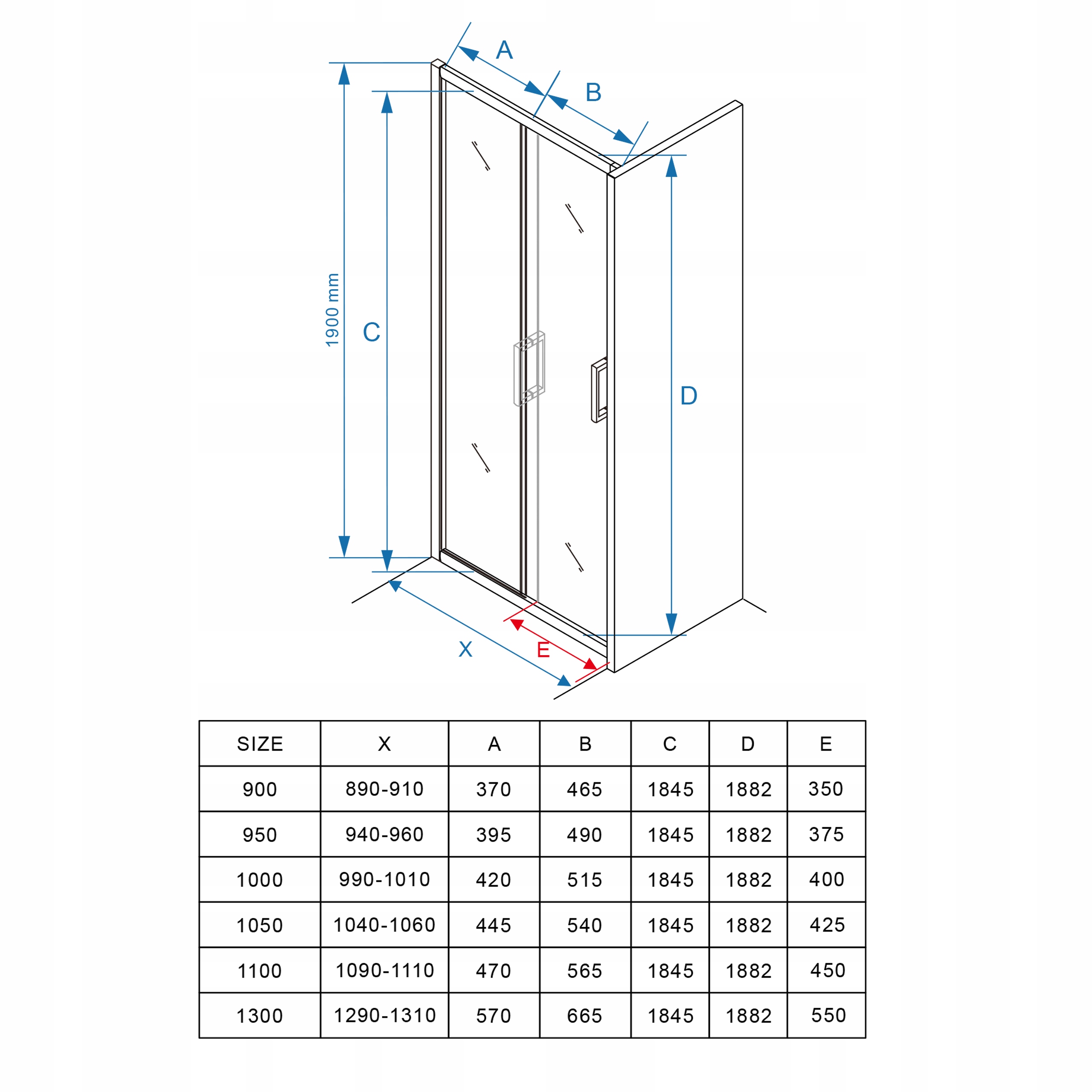 A

B

1900 mm

C

D

X

E

| SIZE | X | A | B | C | D | E |
|---|---|---|---|---|---|---|
| 900 | 890-910 | 370 | 465 | 1845 | 1882 | 350 |
| 950 | 940-960 | 395 | 490 | 1845 | 1882 | 375 |
| 1000 | 990-1010 | 420 | 515 | 1845 | 1882 | 400 |
| 1050 | 1040-1060 | 445 | 540 | 1845 | 1882 | 425 |
| 1100 | 1090-1110 | 470 | 565 | 1845 | 1882 | 450 |
| 1300 | 1290-1310 | 570 | 665 | 1845 | 1882 | 550 |