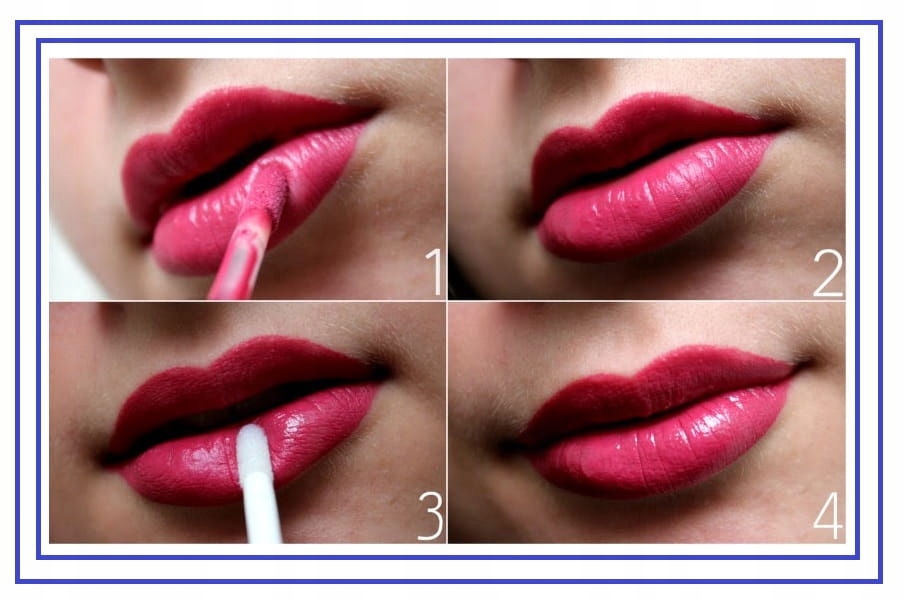 1
2
3
4