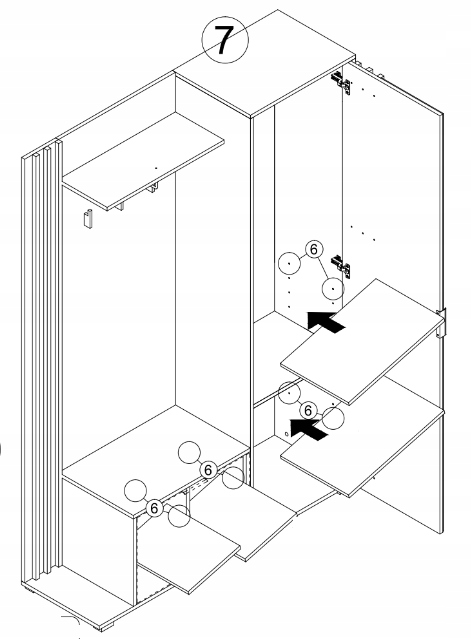 7
6
6
6
6