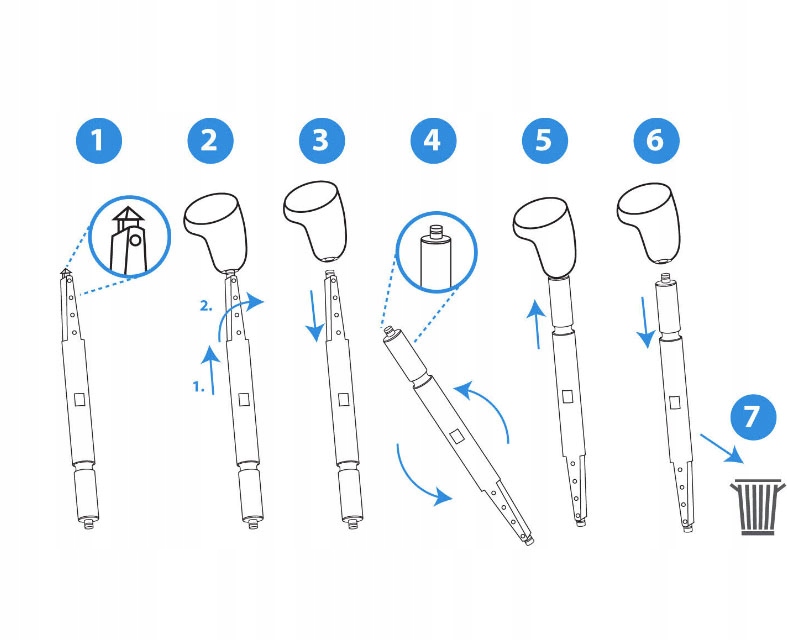 1
2
2.
1.
3
4
5
6
7