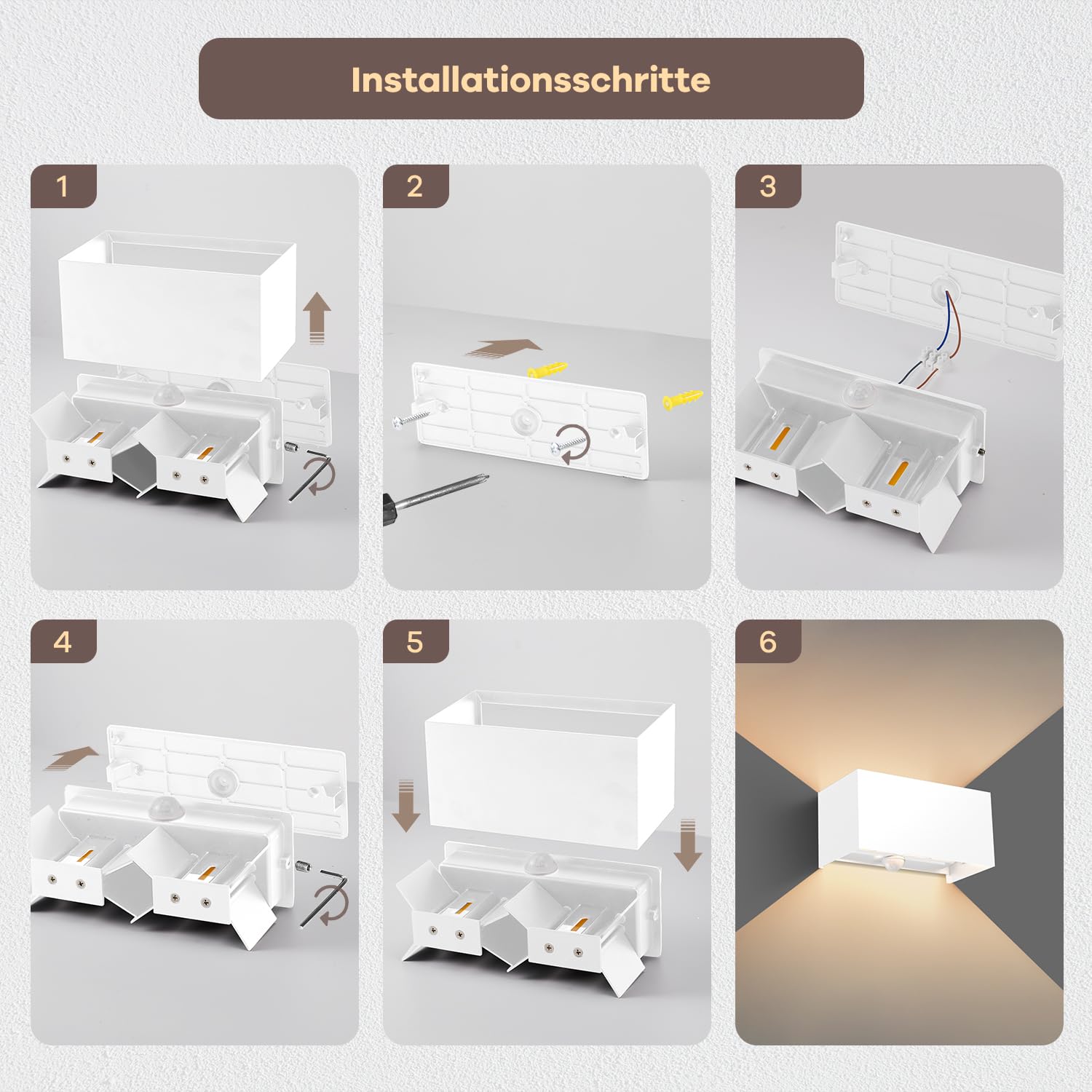 Installationsschritte

1

2

3

4

5

6