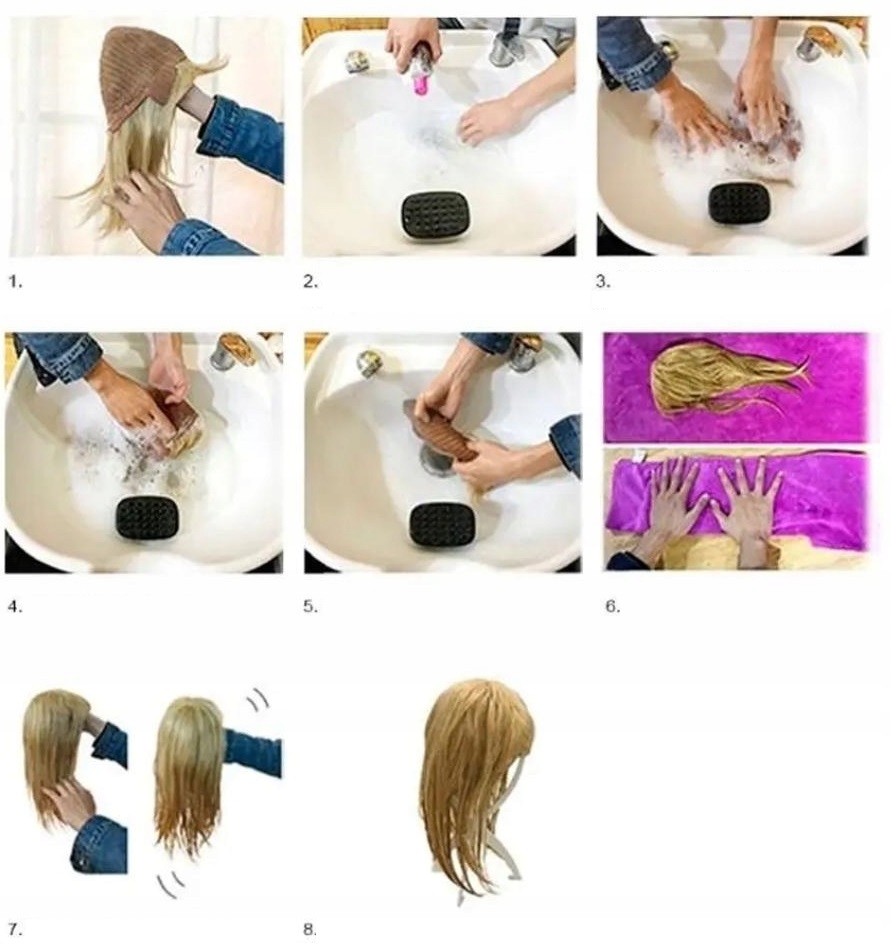 1.

2.

3.

4.

5.

6.

7.

8.