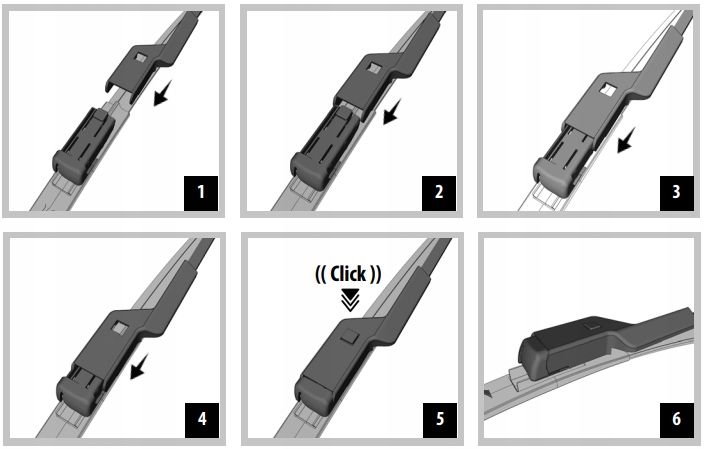 1

2

3

4

(( Click ))

5

6