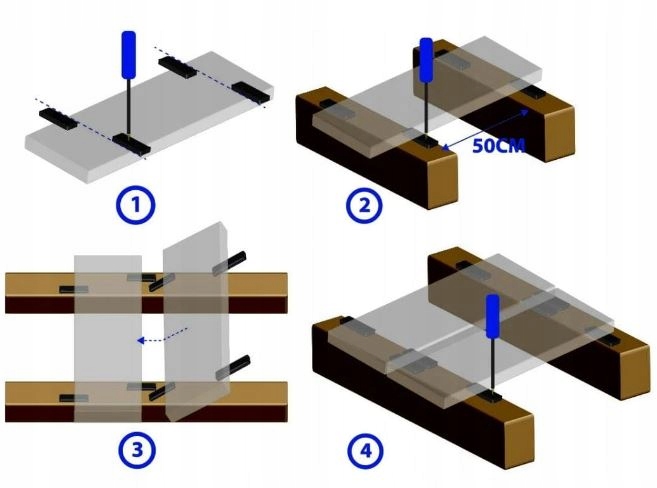 1

50CM

2

3

4