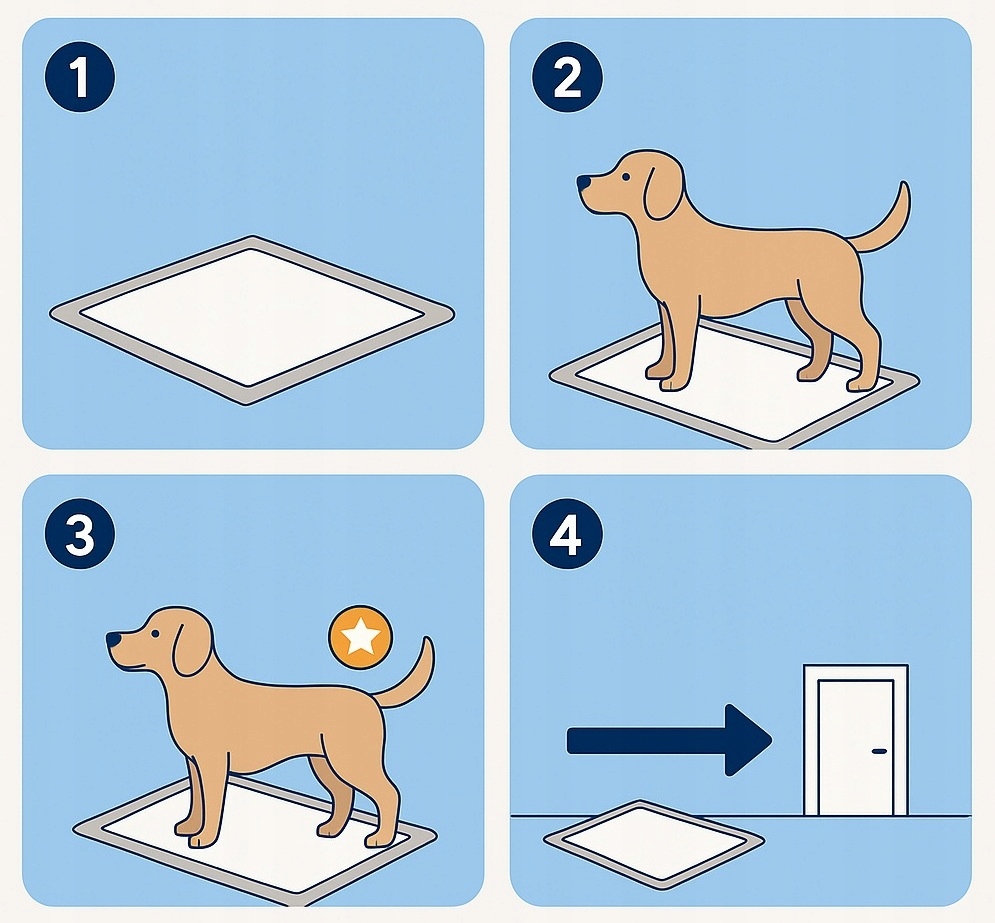 1

2

3

4