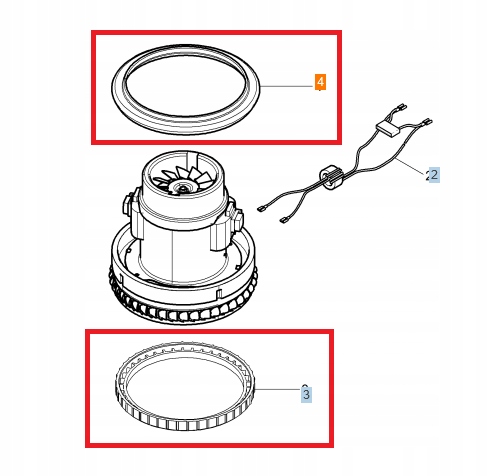 4

2

3