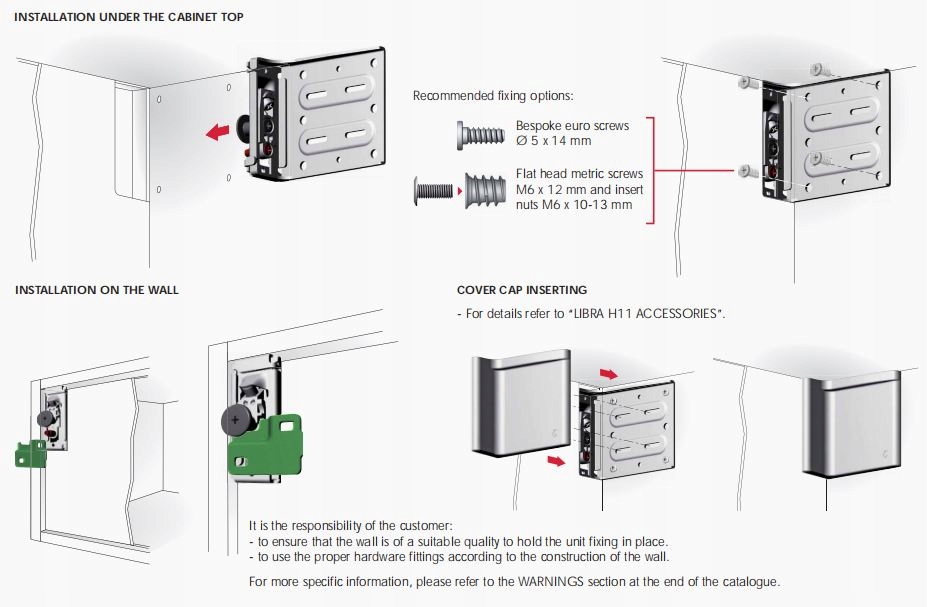 INSTALLATION UNDER THE CABINET TOP

Recommended fixing options:

Bespoke euro screws
Ø 5 x 14 mm

Flat head metric screws
M6 x 12 mm and insert
nuts M6 x 10-13 mm

INSTALLATION ON THE WALL

COVER CAP INSERTING

- For details refer to "LIBRA H11 ACCESSORIES".

It is the responsibility of the customer:
- to ensure that the wall is of a suitable quality to hold the unit fixing in place.
- to use the proper hardware fittings according to the construction of the wall.

For more specific information, please refer to the WARNINGS section at the end of the catalogue.