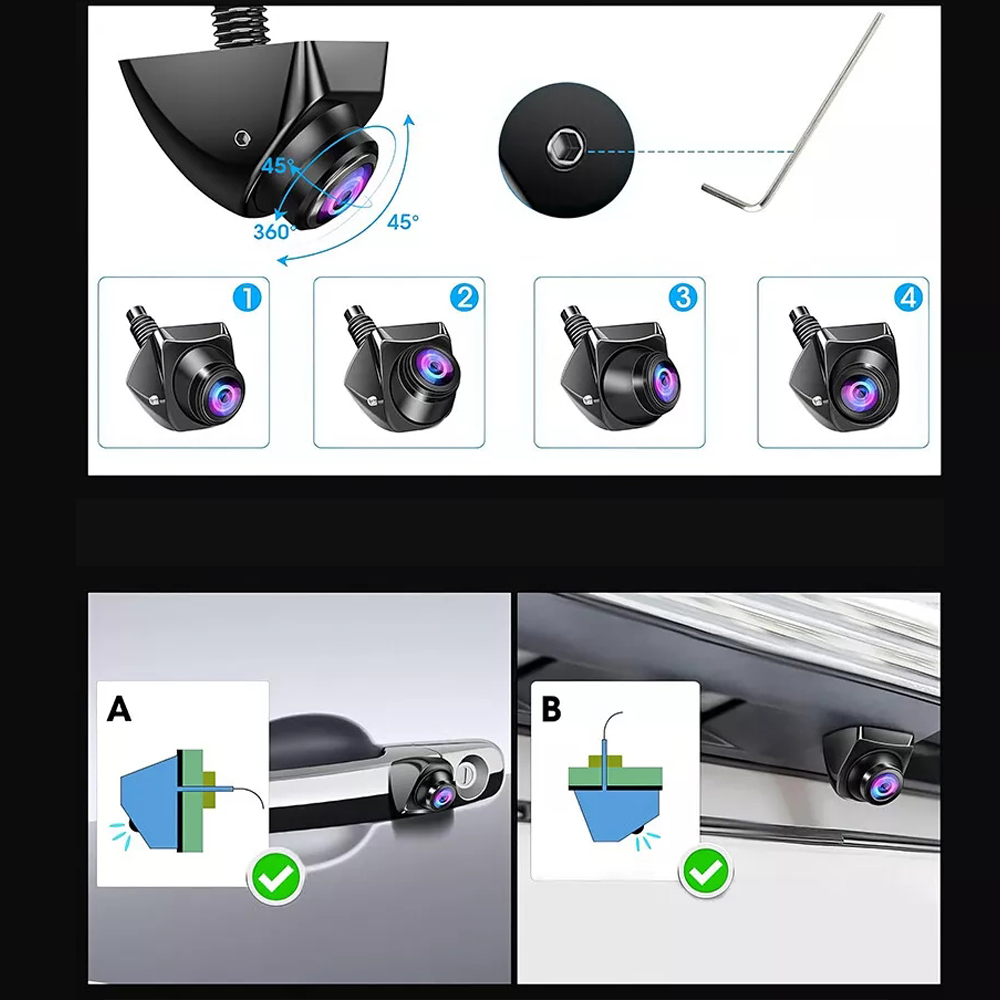 45°
360°
45°
1
2
3
4
A
B