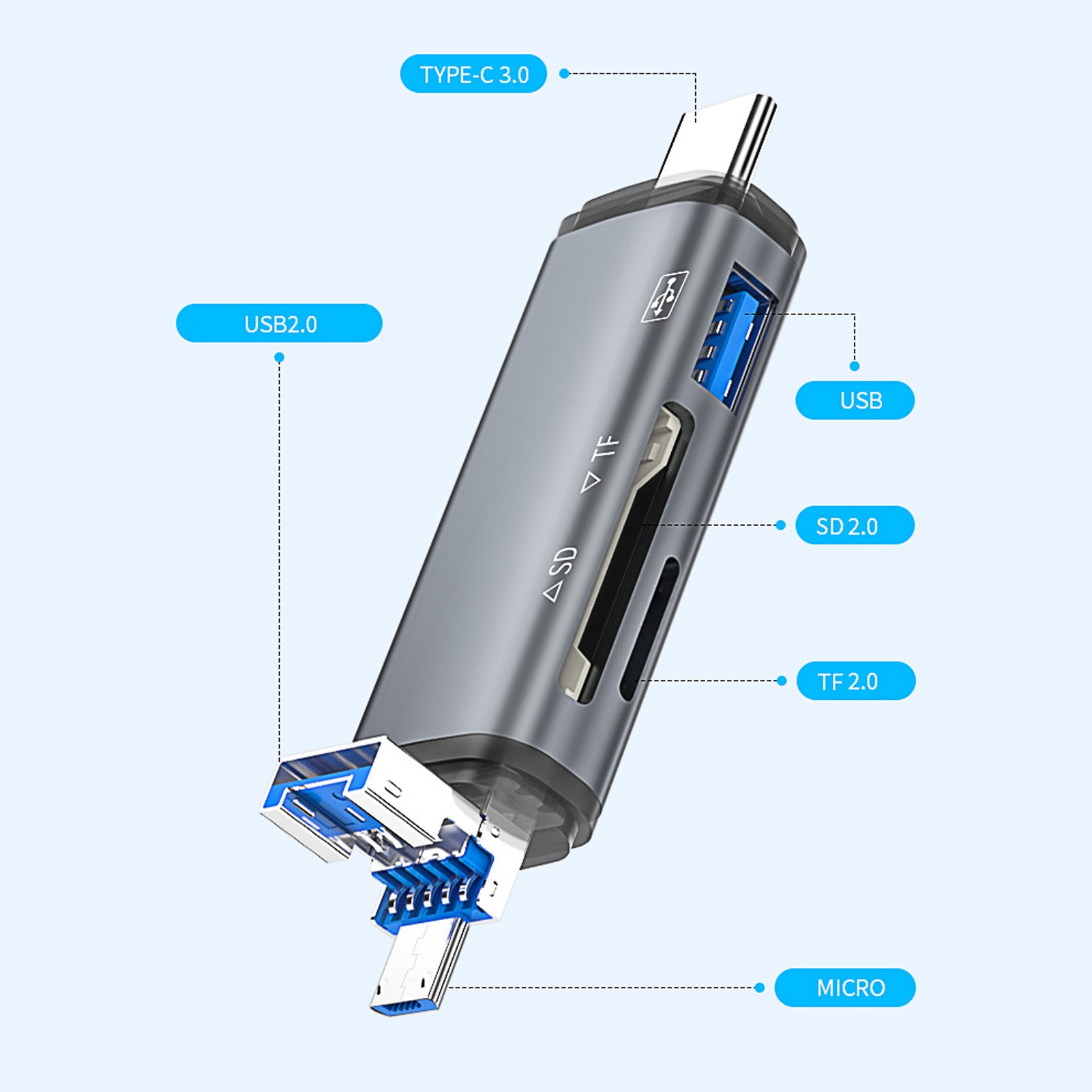 TYPE-C 3.0

USB2.0

USB

TF

SD

SD 2.0

TF 2.0

MICRO