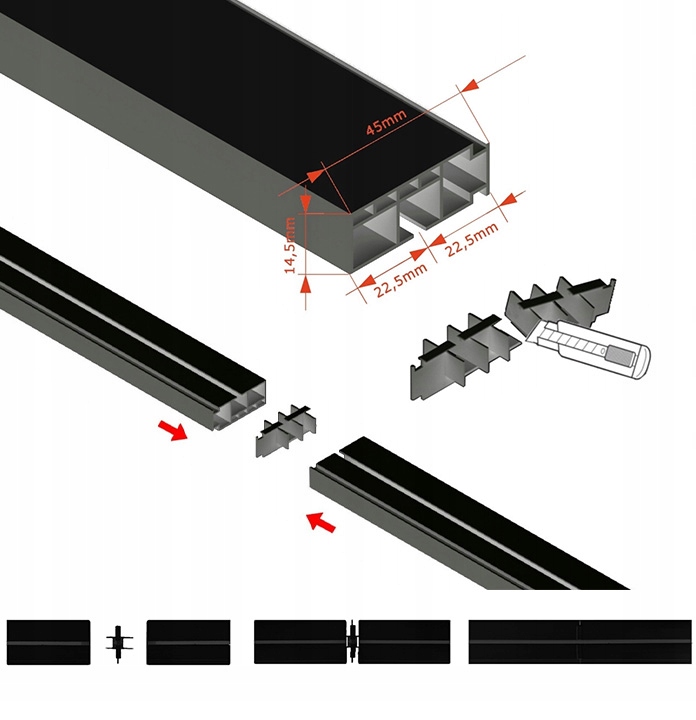 45mm
14,5mm
22,5mm
22,5mm