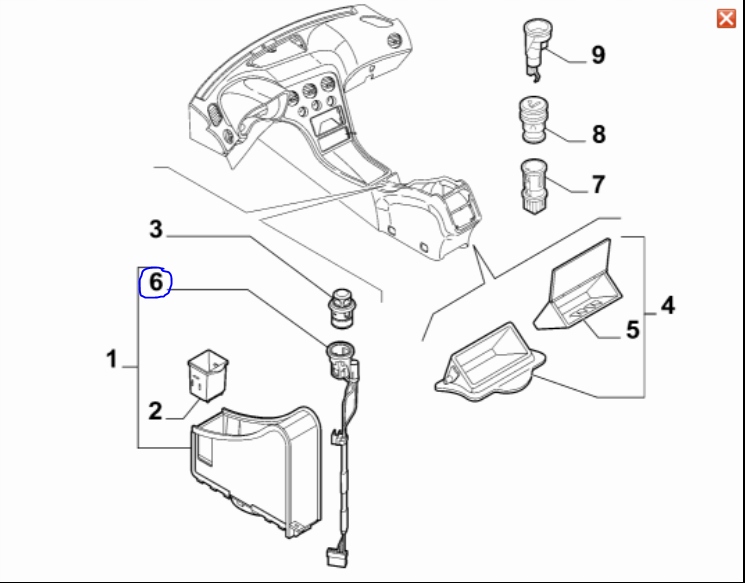 9
8
7
3
6
4
5
1
2